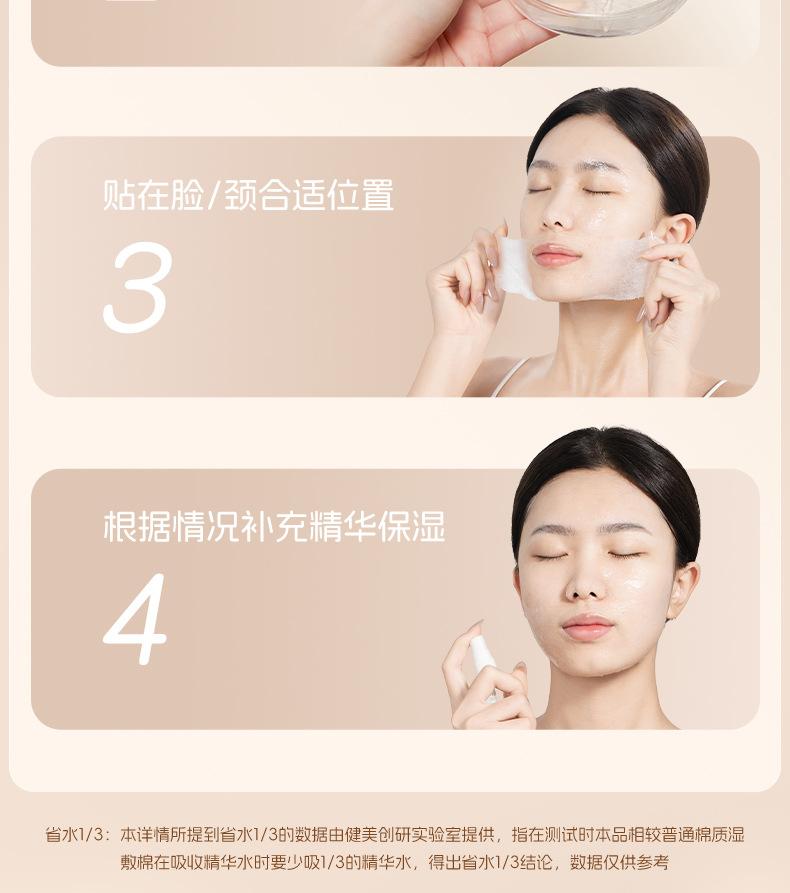 贴在脸/颈合适位置

3

根据情况补充精华保湿

4

省水1/3：本详情所提到省水1/3的数据由健美创研实验室提供，指在测试时本品相较普通棉质湿敷棉在吸收精华水时要少吸1/3的精华水，得出省水1/3结论，数据仅供参考