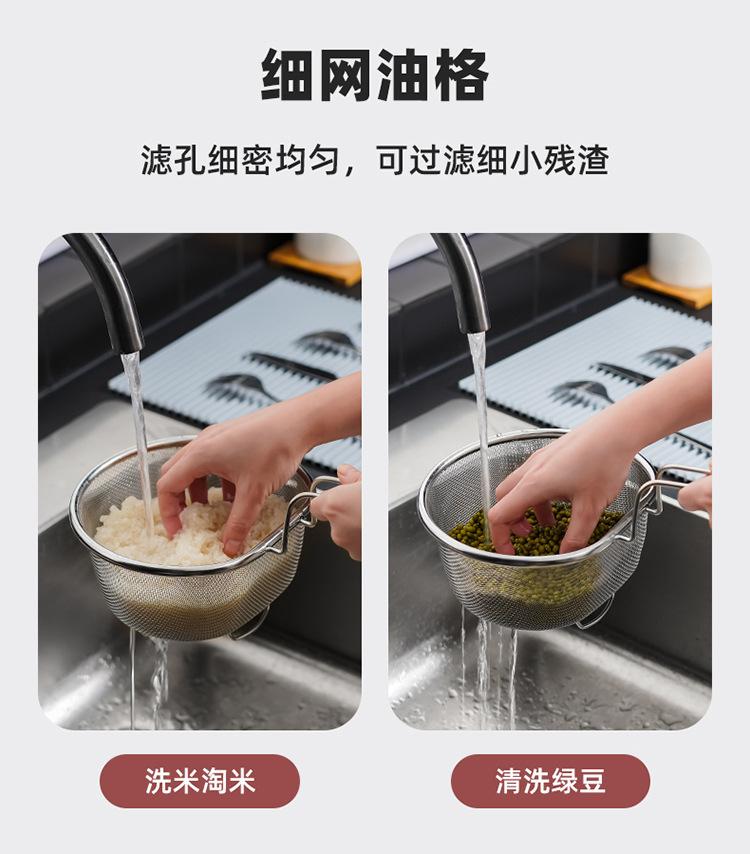 细网油格

滤孔细密均匀，可过滤细小残渣

洗米淘米

清洗绿豆