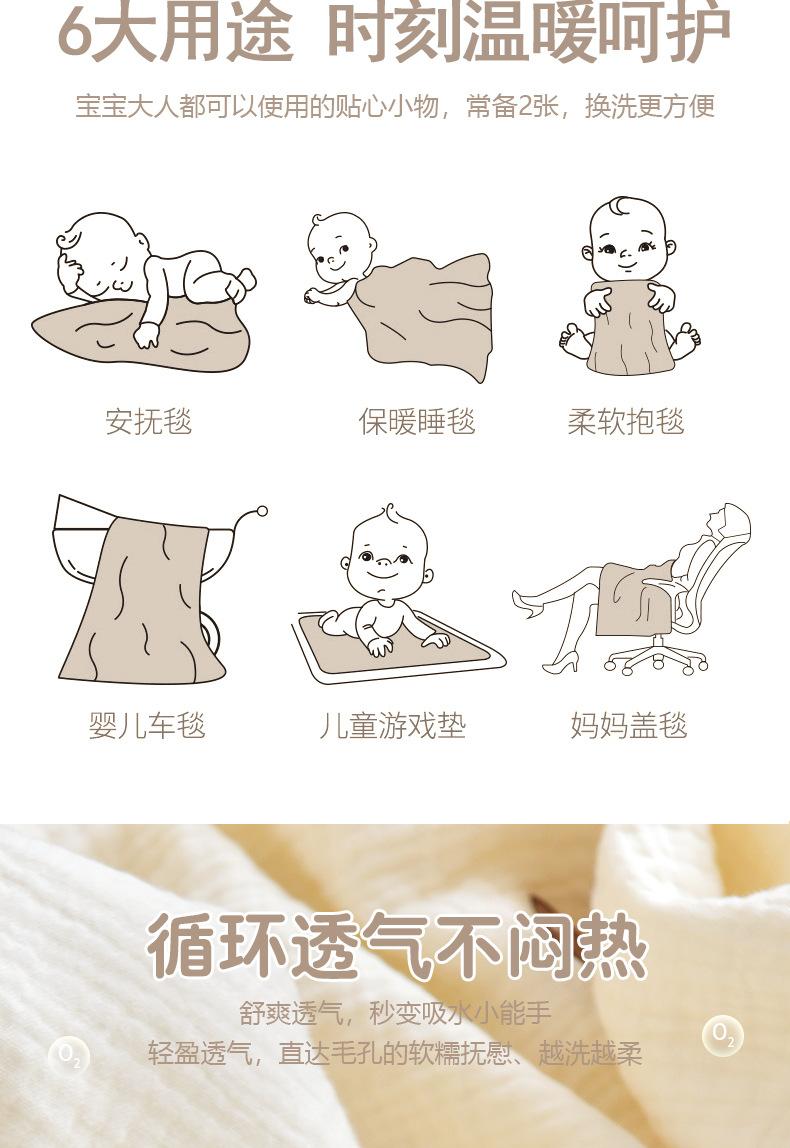 6大用途 时刻温暖呵护

宝宝大人都可以使用的贴心小物，常备2张，换洗更方便

安抚毯

保暖睡毯

柔软抱毯

婴儿车毯

儿童游戏垫

妈妈盖毯

循环透气不闷热

舒爽透气，秒变吸水小能手

轻盈透气，直达毛孔的软糯抚慰、越洗越柔

$O_2$

$O_2$