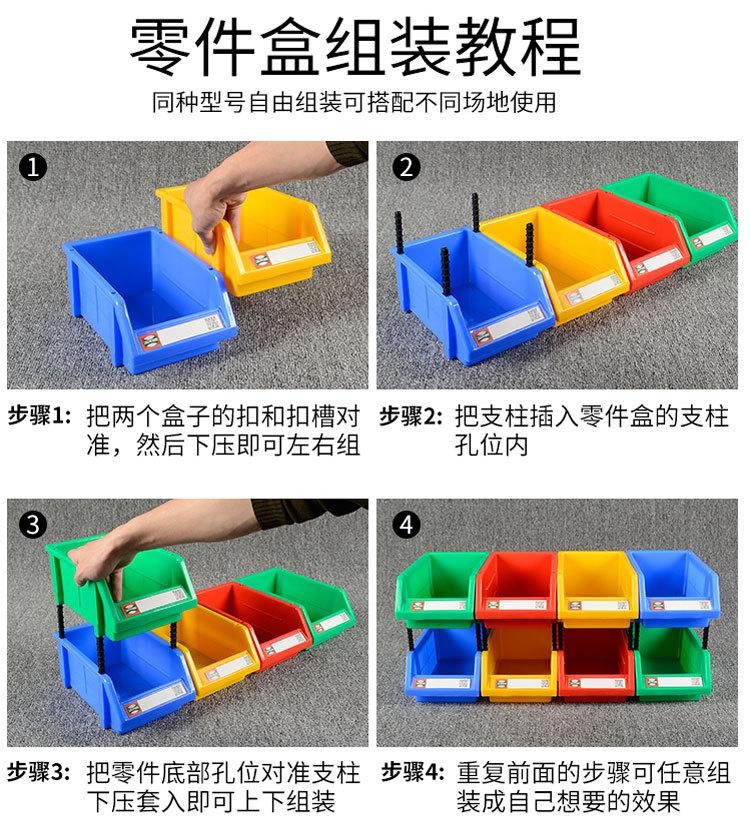 零件盒组装教程

同种型号自由组装可搭配不同场地使用

1

2

步骤1: 把两个盒子的扣和扣槽对准，然后下压即可左右组

步骤2: 把支柱插入零件盒的支柱孔位内

3

4

步骤3: 把零件底部孔位对准支柱下压套入即可上下组装

步骤4: 重复前面的步骤可任意组装成自己想要的效果