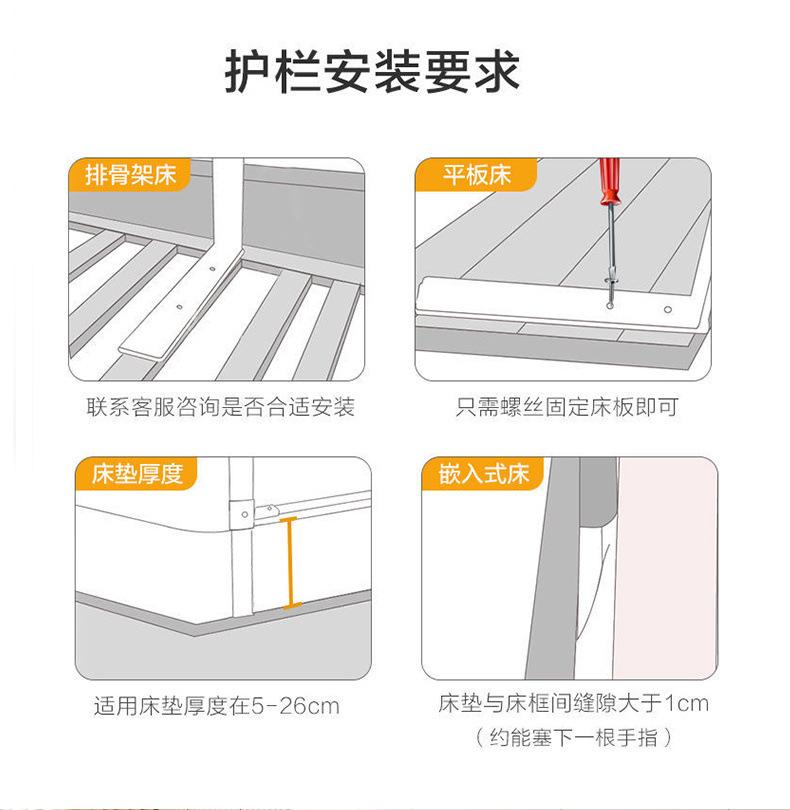 护栏安装要求

排骨架床

联系客服咨询是否合适安装

平板床

只需螺丝固定床板即可

床垫厚度

适用床垫厚度在5-26cm

嵌入式床

床垫与床框间缝隙大于1cm
（约能塞下一根手指）