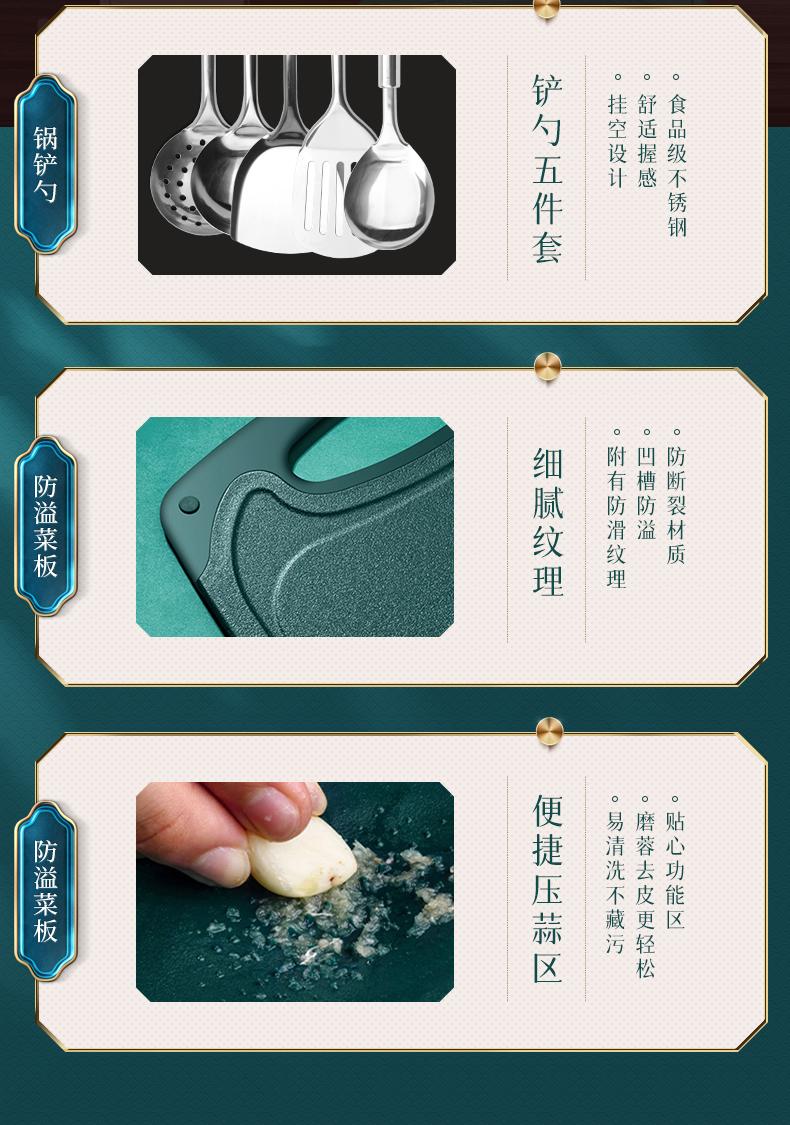 锅铲勺

铲勺五件套

。食品级不锈钢
。舒适握感
。挂空设计

防溢菜板

细腻纹理

。防断裂材质
。凹槽防溢
。附有防滑纹理

防溢菜板

便捷压蒜区

。贴心功能区
。磨蓉去皮更轻松
。易清洗不藏污