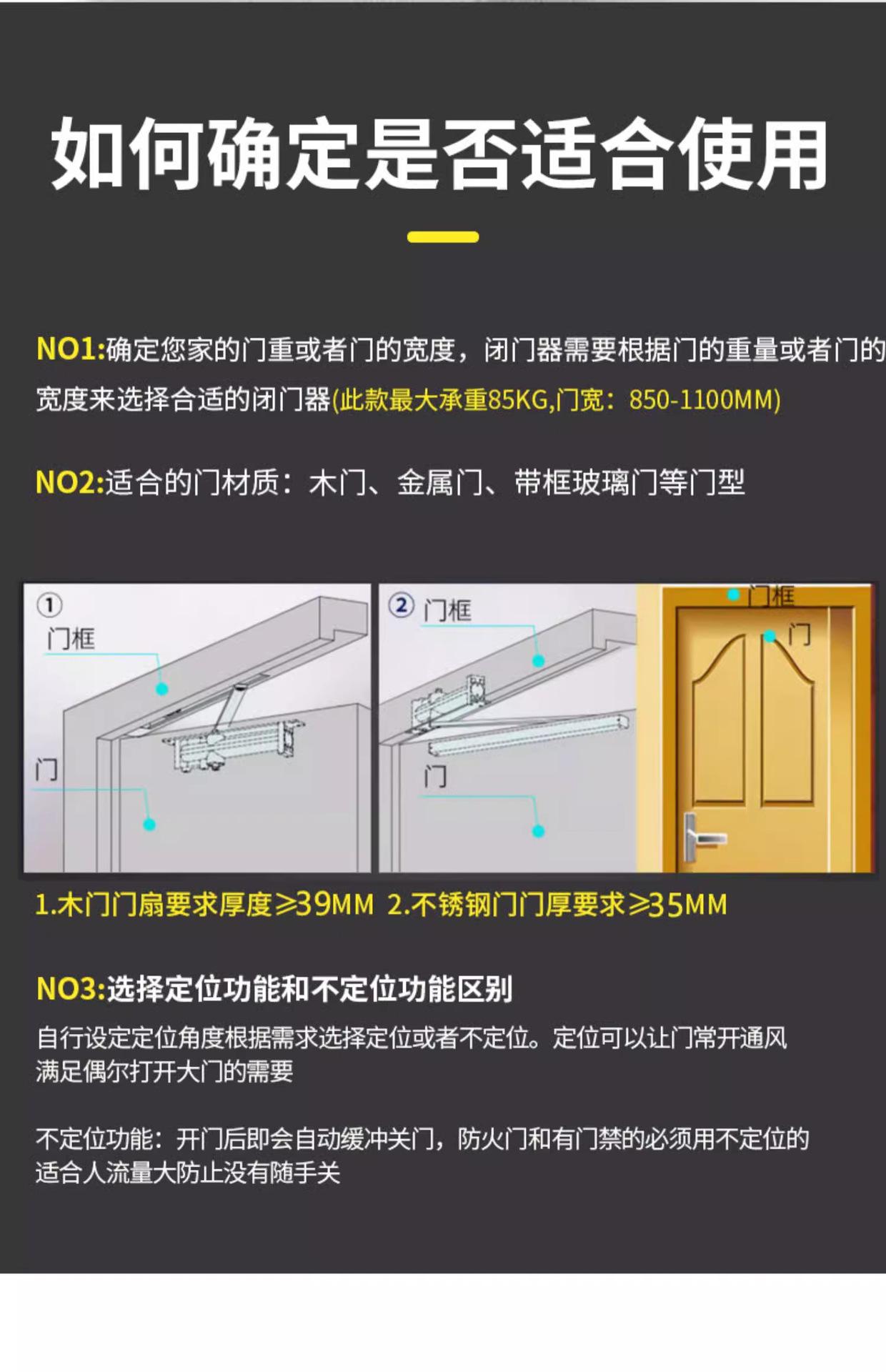 如何确定是否适合使用

NO1:确定您家的门重或者门的宽度，闭门器需要根据门的重量或者门的宽度来选择合适的闭门器(此款最大承重85KG,门宽：850-1100MM)

NO2:适合的门材质：木门、金属门、带框玻璃门等门型

①
门框
门

②
门框
门

门框
门

1.木门门扇要求厚度≥39MM 2.不锈钢门门厚要求≥35MM

NO3:选择定位功能和不定位功能区别

自行设定定位角度根据需求选择定位或者不定位。定位可以让门常开通风满足偶尔打开大门的需要

不定位功能：开门后即会自动缓冲关门，防火门和有门禁的必须用不定位的适合人流量大防止没有随手关