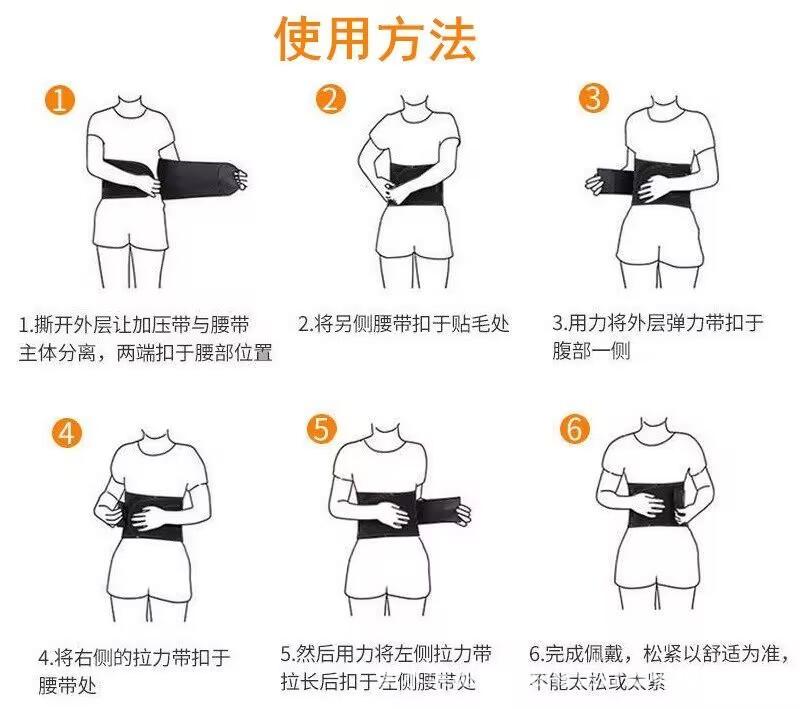 使用方法

1

1.撕开外层让加压带与腰带主体分离，两端扣于腰部位置

2

2.将另侧腰带扣于贴毛处

3

3.用力将外层弹力带扣于腹部一侧

4

4.将右侧的拉力带扣于腰带处

5

5.然后用力将左侧拉力带拉长后扣于左侧腰带处

6

6.完成佩戴，松紧以舒适为准，不能太松或太紧