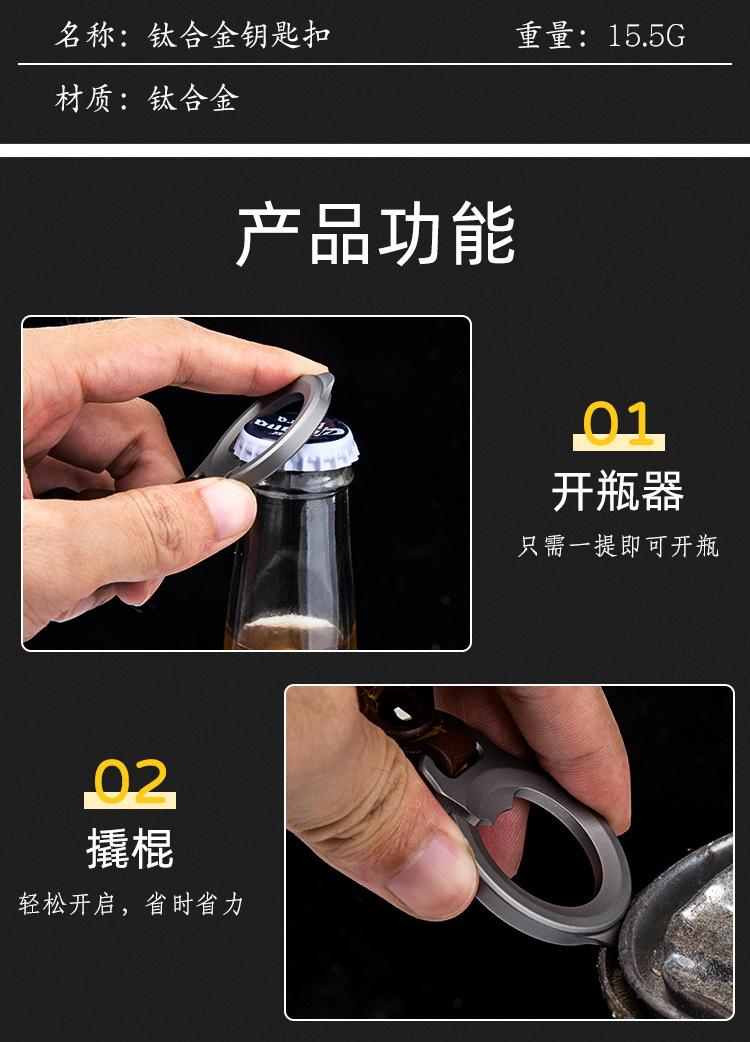 名称：钛合金钥匙扣

重量：15.5G

材质：钛合金

产品功能

01
开瓶器
只需一提即可开瓶

02
撬棍
轻松开启，省时省力