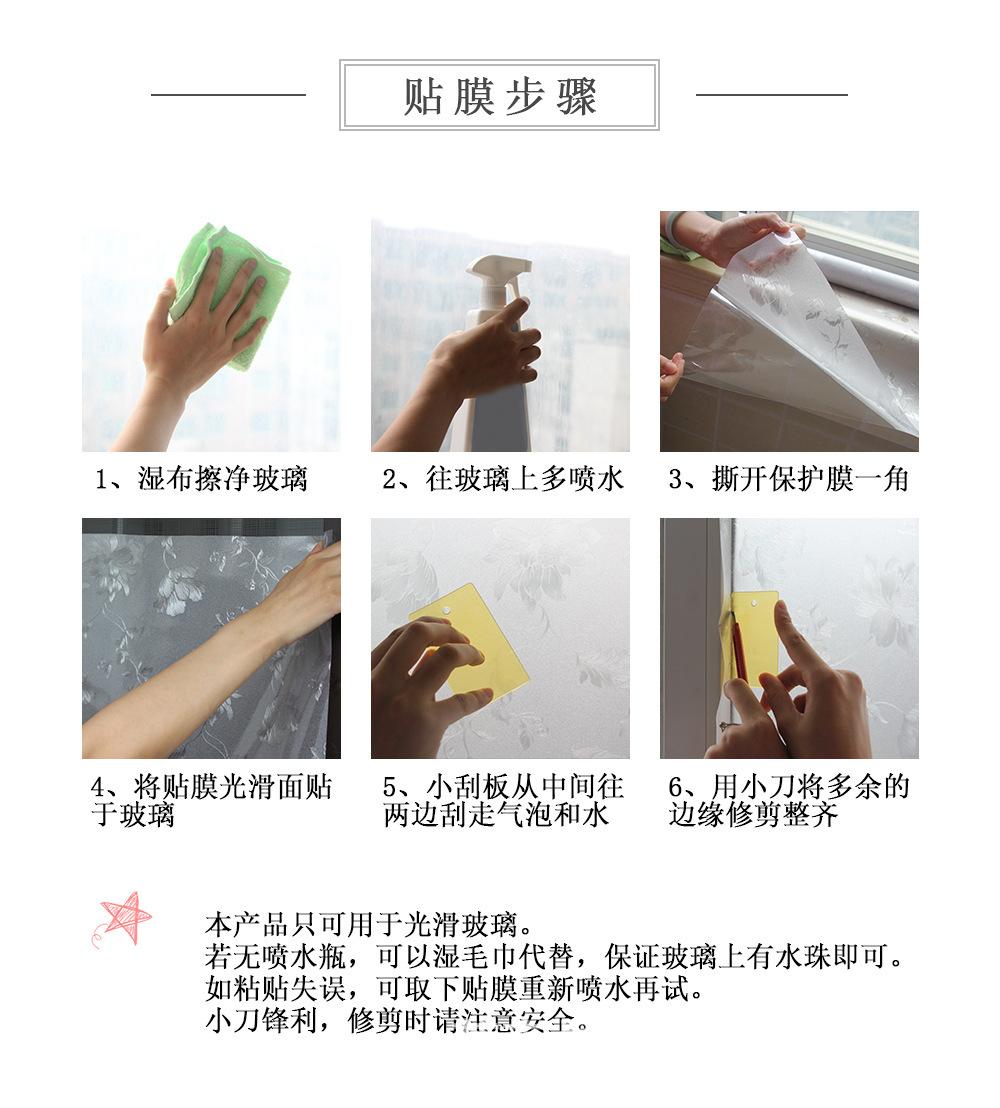 贴膜步骤

1、湿布擦净玻璃

2、往玻璃上多喷水

3、撕开保护膜一角

4、将贴膜光滑面贴于玻璃

5、小刮板从中间往两边刮走气泡和水

6、用小刀将多余的边缘修剪整齐

本产品只可用于光滑玻璃。
若无喷水瓶，可以湿毛巾代替，保证玻璃上有水珠即可。
如粘贴失误，可取下贴膜重新喷水再试。
小刀锋利，修剪时请注意安全。