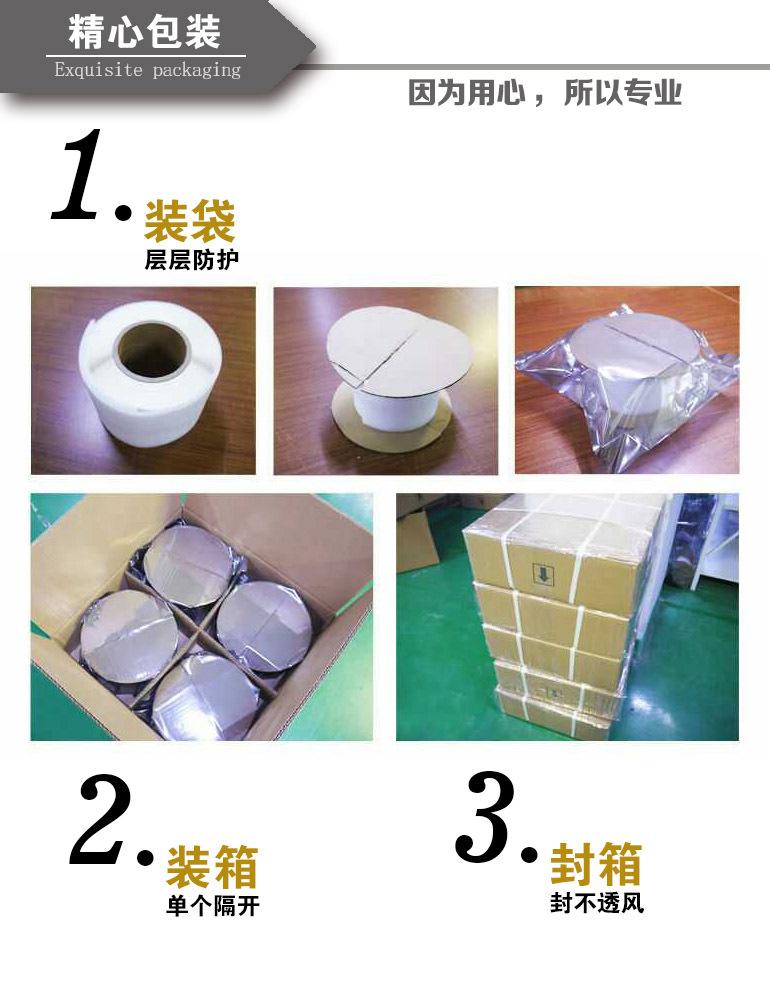 精心包装
Exquisite packaging

因为用心，所以专业

1. 装袋
层层防护

2. 装箱
单个隔开

3. 封箱
封不透风