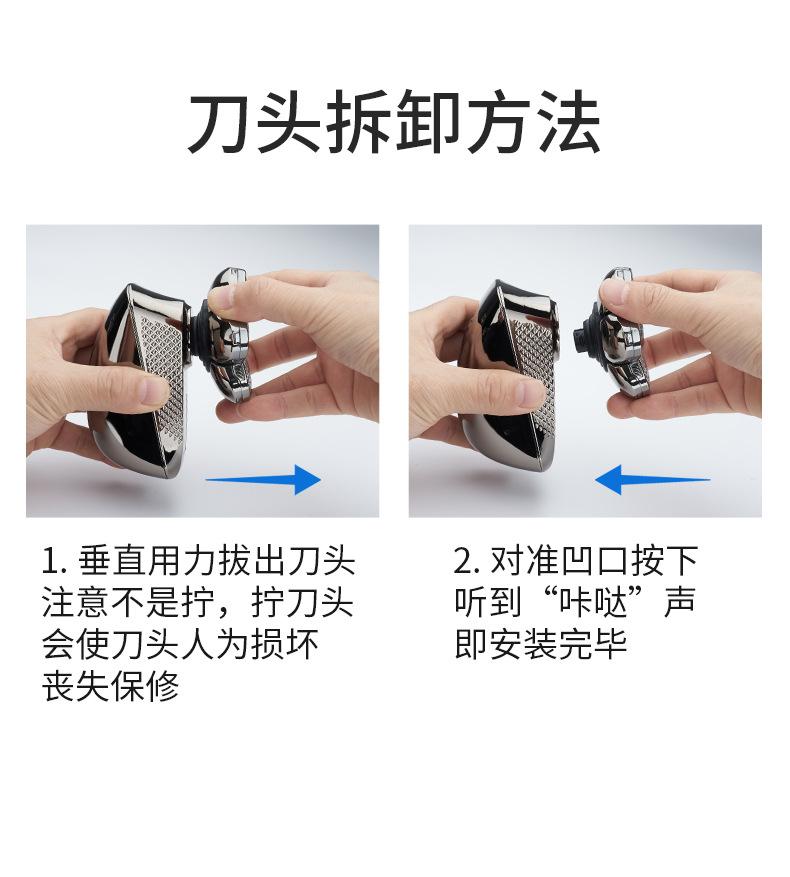 刀头拆卸方法

1. 垂直用力拔出刀头
注意不是拧，拧刀头
会使刀头人为损坏
丧失保修

2. 对准凹口按下
听到“咔哒”声
即安装完毕