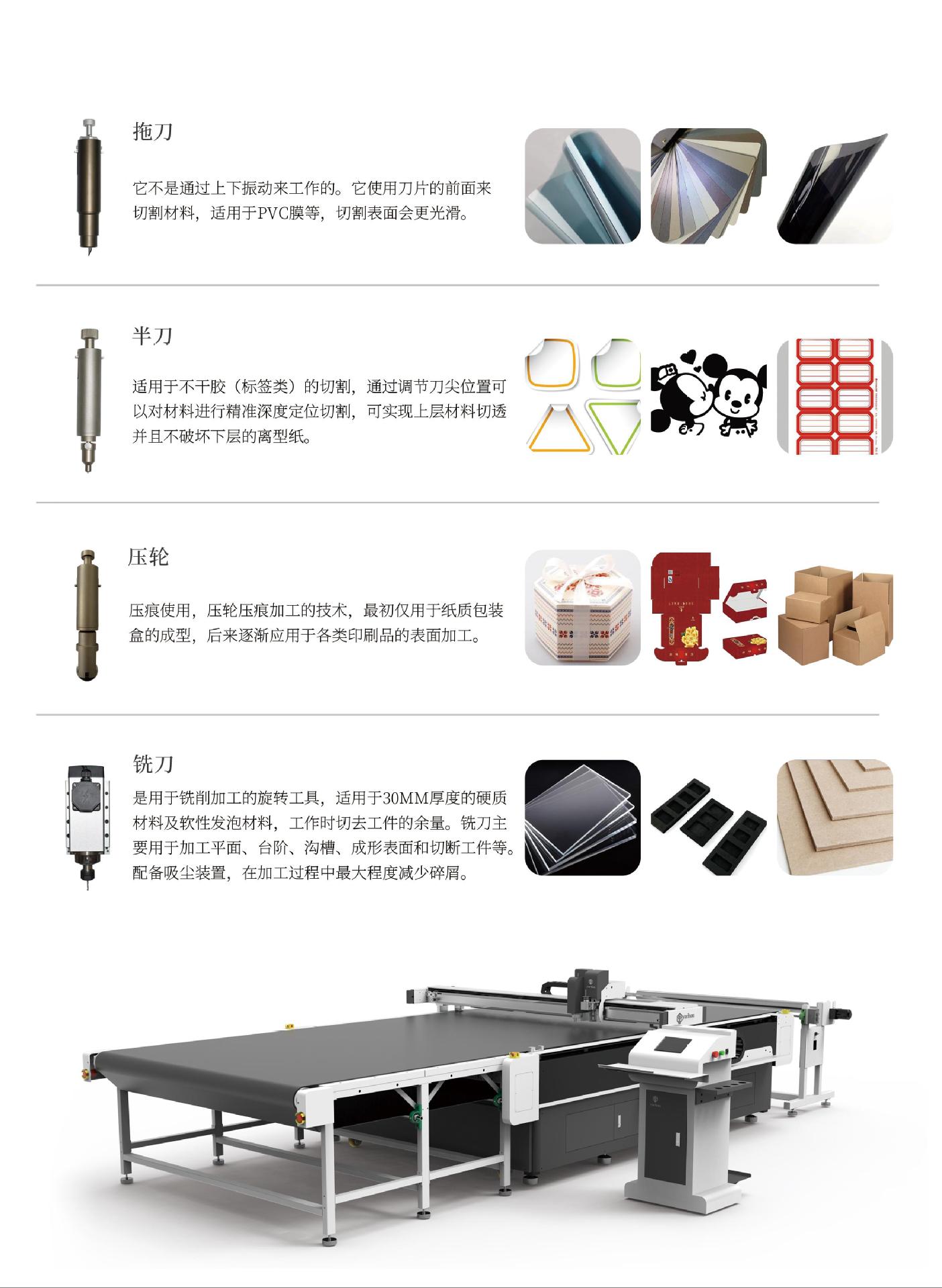 拖刀

它不是通过上下振动来工作的。它使用刀片的前面来切割材料，适用于PVC膜等，切割表面会更光滑。

半刀

适用于不干胶（标签类）的切割，通过调节刀尖位置可以对材料进行精准深度定位切割，可实现上层材料切透并且不破坏下层的离型纸。

压轮

压痕使用，压轮压痕加工的技术，最初仅用于纸质包装盒的成型，后来逐渐应用于各类印刷品的表面加工。

铣刀

是用于铣削加工的旋转工具，适用于30MM厚度的硬质材料及软性发泡材料，工作时切去工件的余量。铣刀主要用于加工平面、台阶、沟槽、成形表面和切断工件等。配备吸尘装置，在加工过程中最大程度减少碎屑。