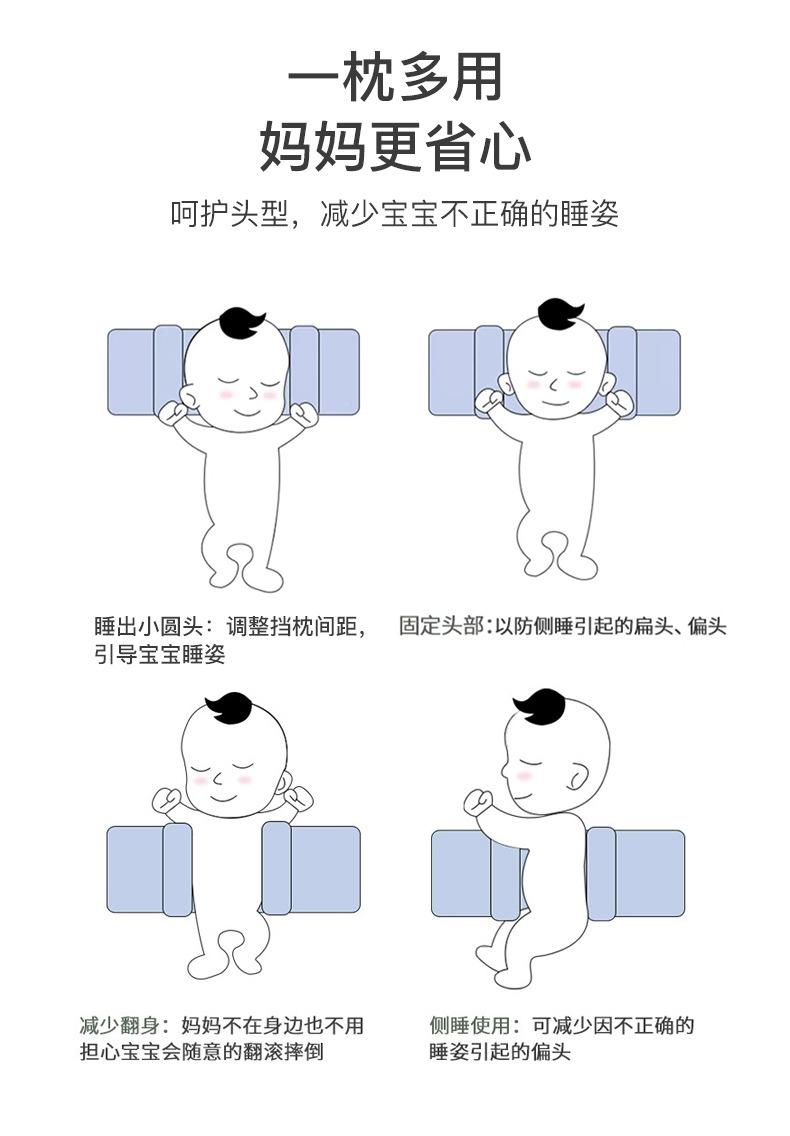 一枕多用
妈妈更省心

呵护头型，减少宝宝不正确的睡姿

睡出小圆头：调整挡枕间距，引导宝宝睡姿

固定头部：以防侧睡引起的扁头、偏头

减少翻身：妈妈不在身边也不用担心宝宝会随意的翻滚摔倒

侧睡使用：可减少因不正确的睡姿引起的偏头