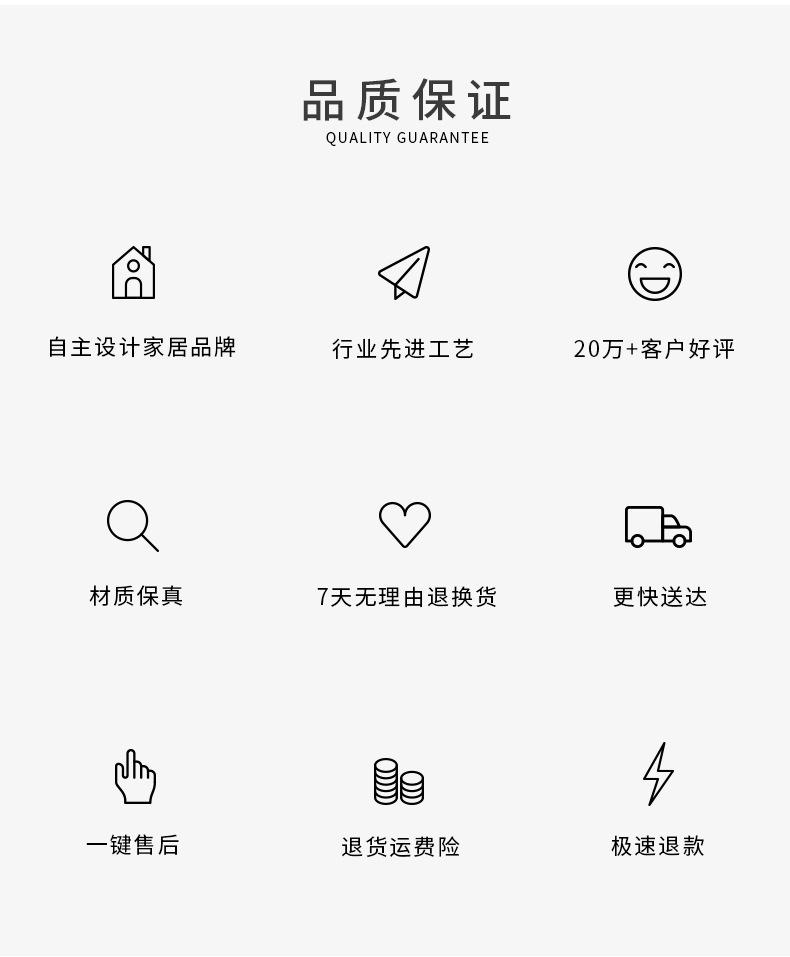 品质保证
QUALITY GUARANTEE

自主设计家居品牌

行业先进工艺

20万+客户好评

材质保真

7天无理由退换货

更快送达

一键售后

退货运费险

极速退款