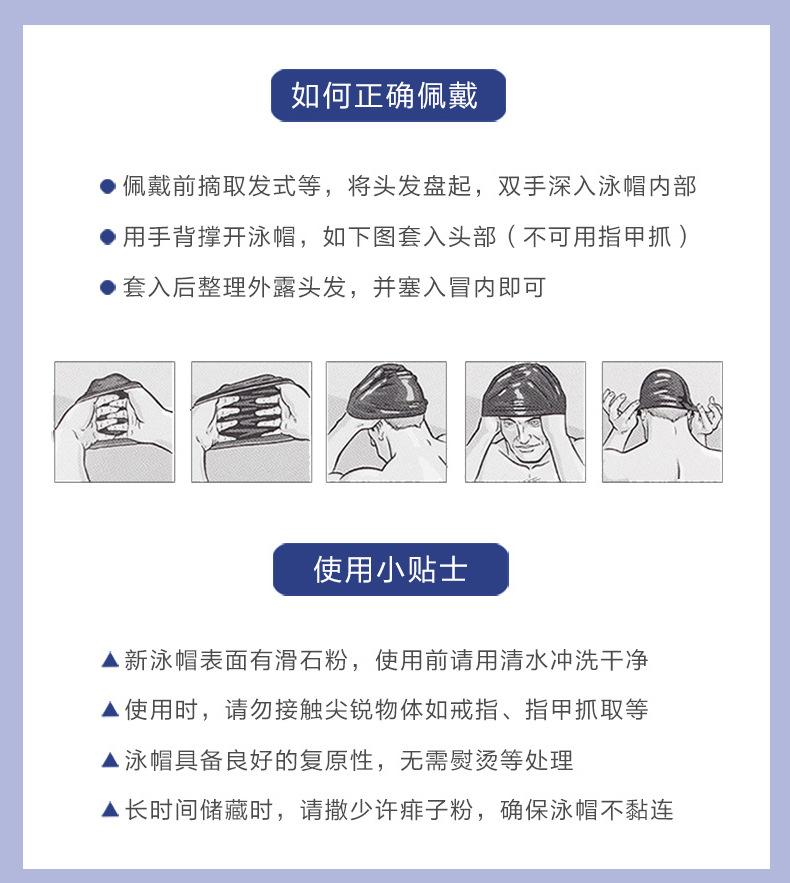 如何正确佩戴

● 佩戴前摘取发式等，将头发盘起，双手深入泳帽内部

● 用手背撑开泳帽，如下图套入头部（不可用指甲抓）

● 套入后整理外露头发，并塞入冒内即可

使用小贴士

▲ 新泳帽表面有滑石粉，使用前请用清水冲洗干净

▲ 使用时，请勿接触尖锐物体如戒指、指甲抓取等

▲ 泳帽具备良好的复原性，无需熨烫等处理

▲ 长时间储藏时，请撒少许痱子粉，确保泳帽不黏连