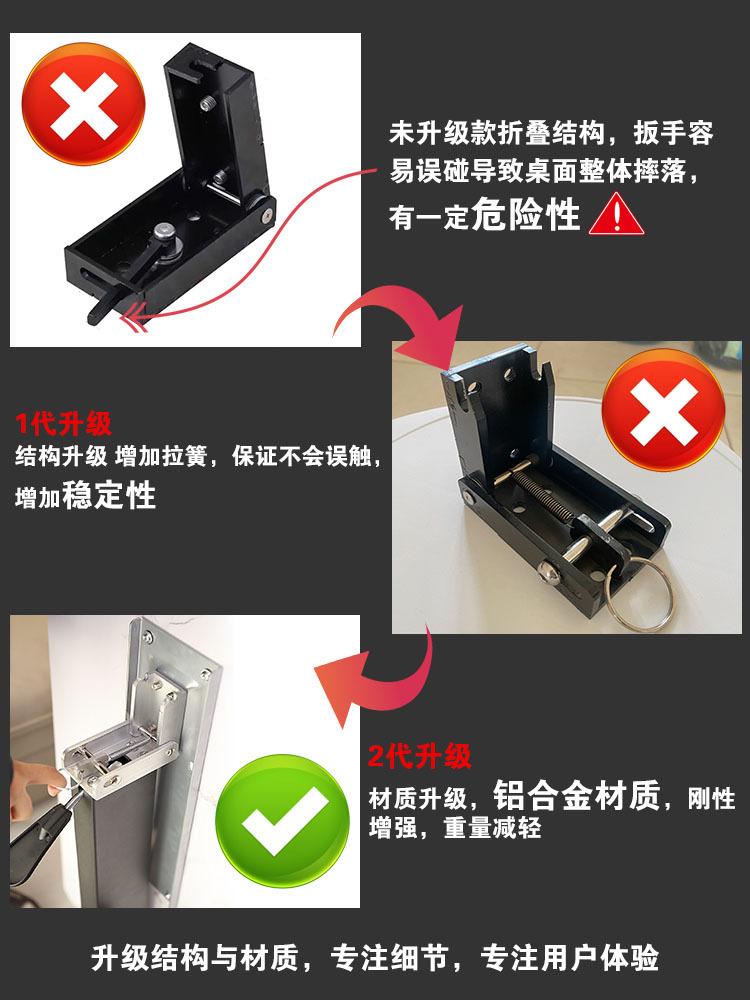 未升级款折叠结构，扳手容易误碰导致桌面整体摔落，有一定危险性

1代升级
结构升级 增加拉簧，保证不会误触，增加稳定性

2代升级
材质升级，铝合金材质，刚性增强，重量减轻

升级结构与材质，专注细节，专注用户体验