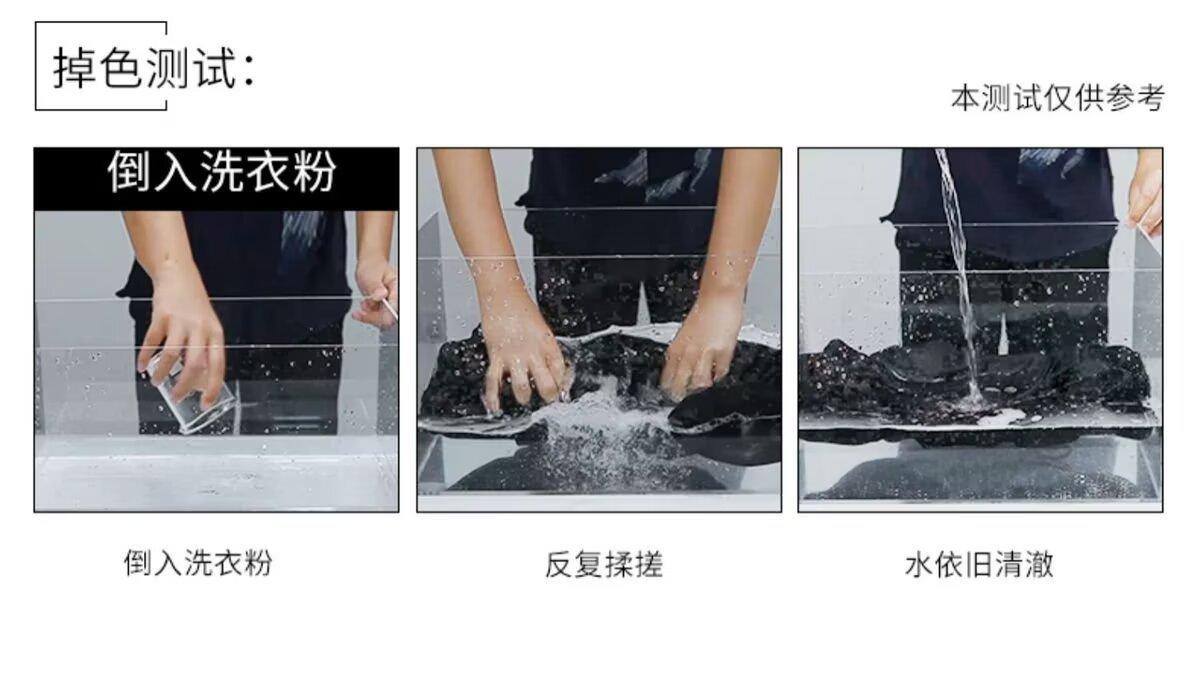 掉色测试:

本测试仅供参考

倒入洗衣粉

倒入洗衣粉

反复揉搓

水依旧清澈