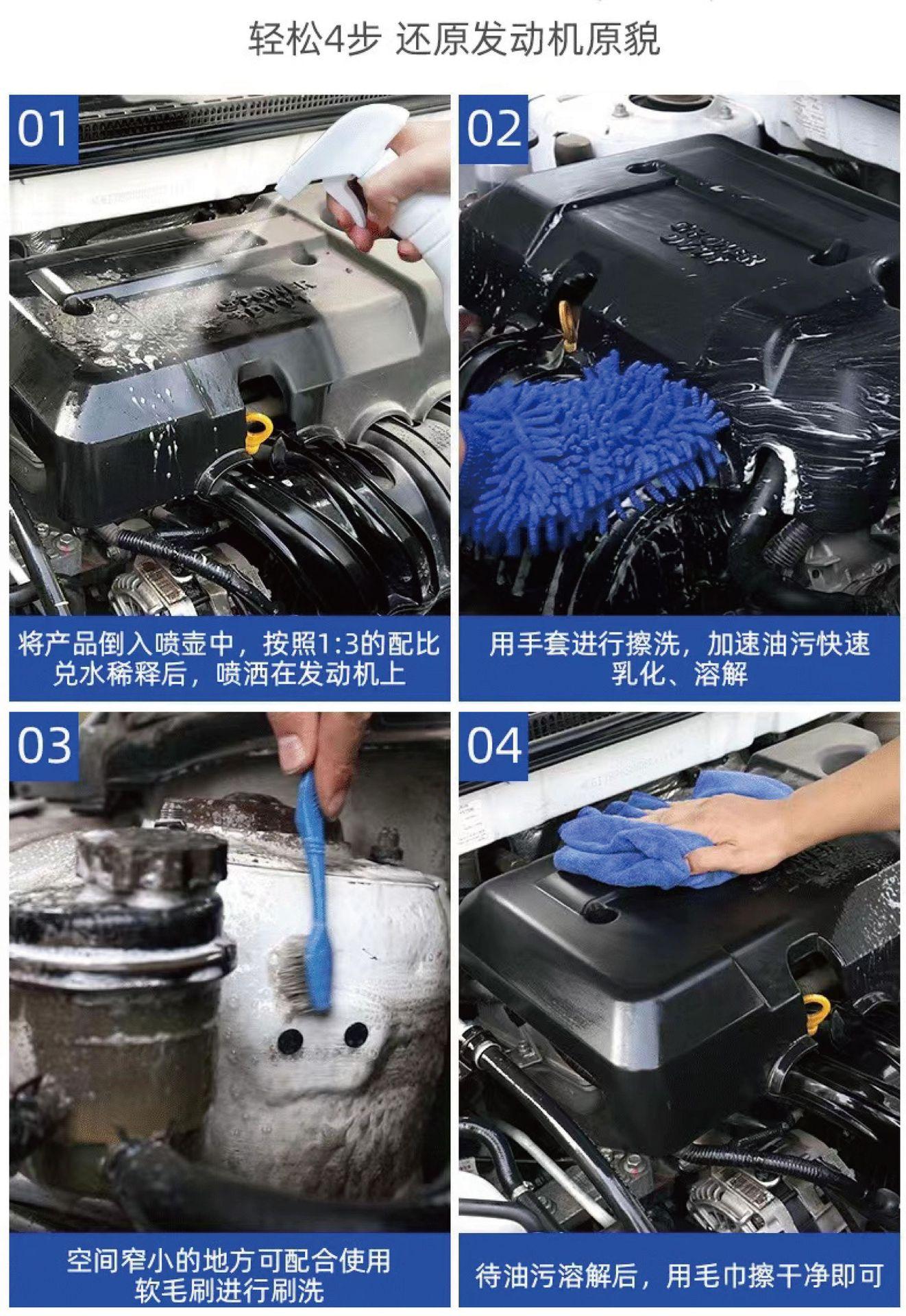 轻松4步 还原发动机原貌

01

将产品倒入喷壶中，按照1:3的配比兑水稀释后，喷洒在发动机上

02

用手套进行擦洗，加速油污快速乳化、溶解

03

空间窄小的地方可配合使用软毛刷进行刷洗

04

待油污溶解后，用毛巾擦干净即可