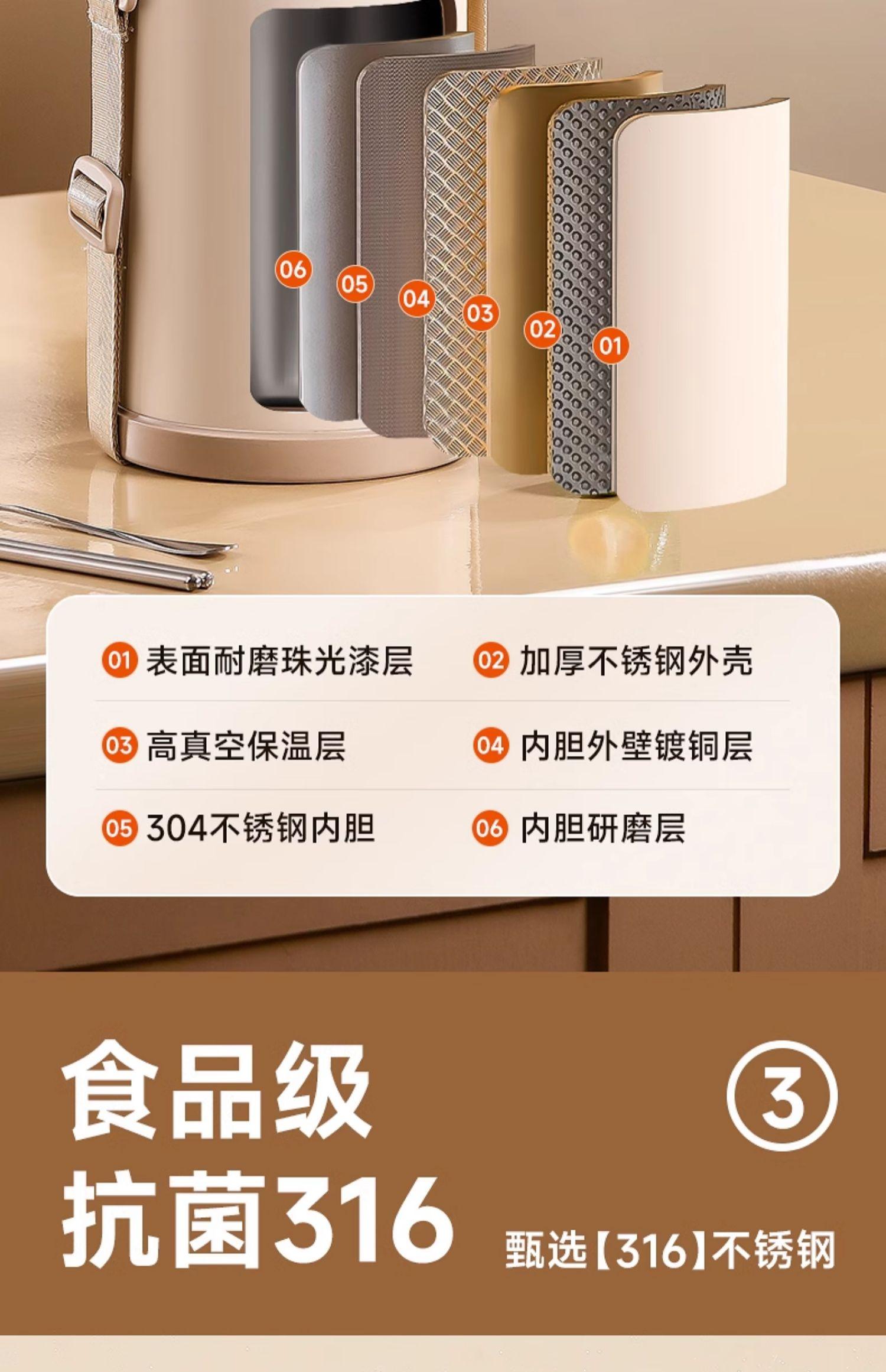 06 05 04 03 02 01

01 表面耐磨珠光漆层
02 加厚不锈钢外壳
03 高真空保温层
04 内胆外壁镀铜层
05 304不锈钢内胆
06 内胆研磨层

食品级
抗菌316
③
甄选【316】不锈钢