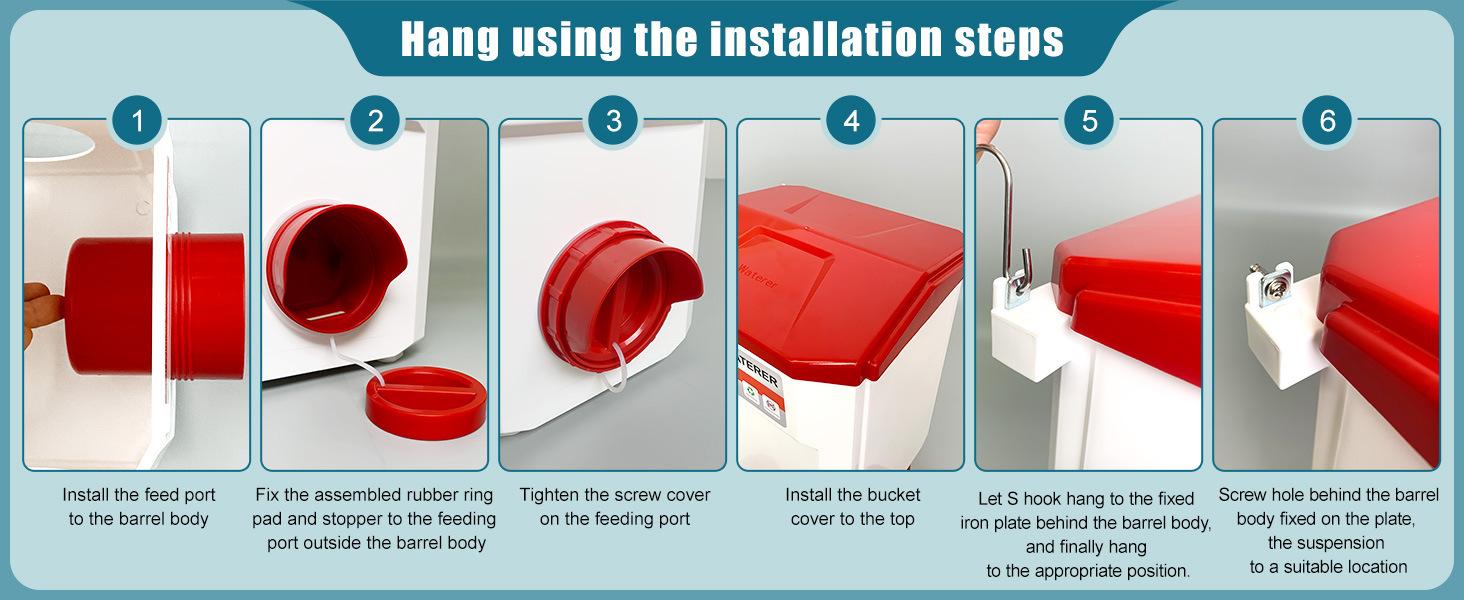 Hang using the installation steps

1
Install the feed port to the barrel body

2
Fix the assembled rubber ring pad and stopper to the feeding port outside the barrel body

3
Tighten the screw cover on the feeding port

4
Waterer
ATERER
Install the bucket cover to the top

5
Let S hook hang to the fixed iron plate behind the barrel body, and finally hang to the appropriate position.

6
Screw hole behind the barrel body fixed on the plate, the suspension to a suitable location