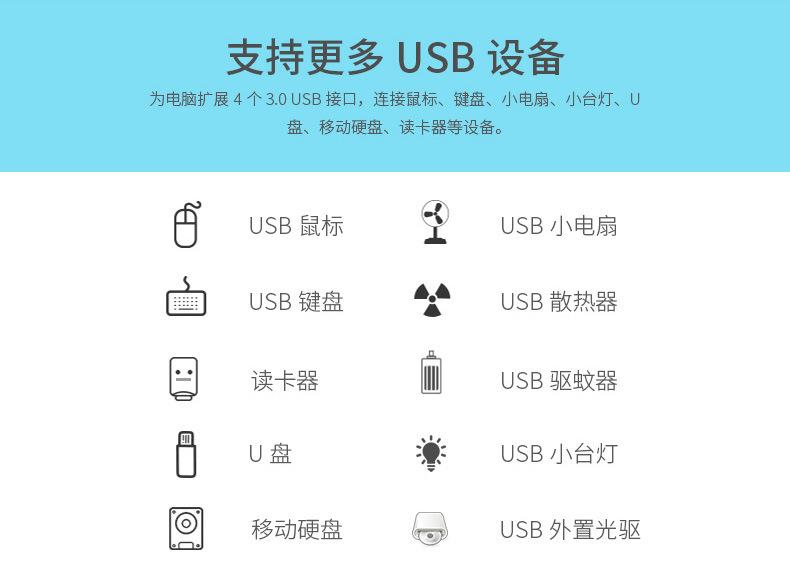 支持更多USB设备

为电脑扩展4个3.0 USB接口，连接鼠标、键盘、小电扇、小台灯、U盘、移动硬盘、读卡器等设备。

USB鼠标

USB键盘

读卡器

U盘

移动硬盘

USB小电扇

USB散热器

USB驱蚊器

USB小台灯

USB外置光驱