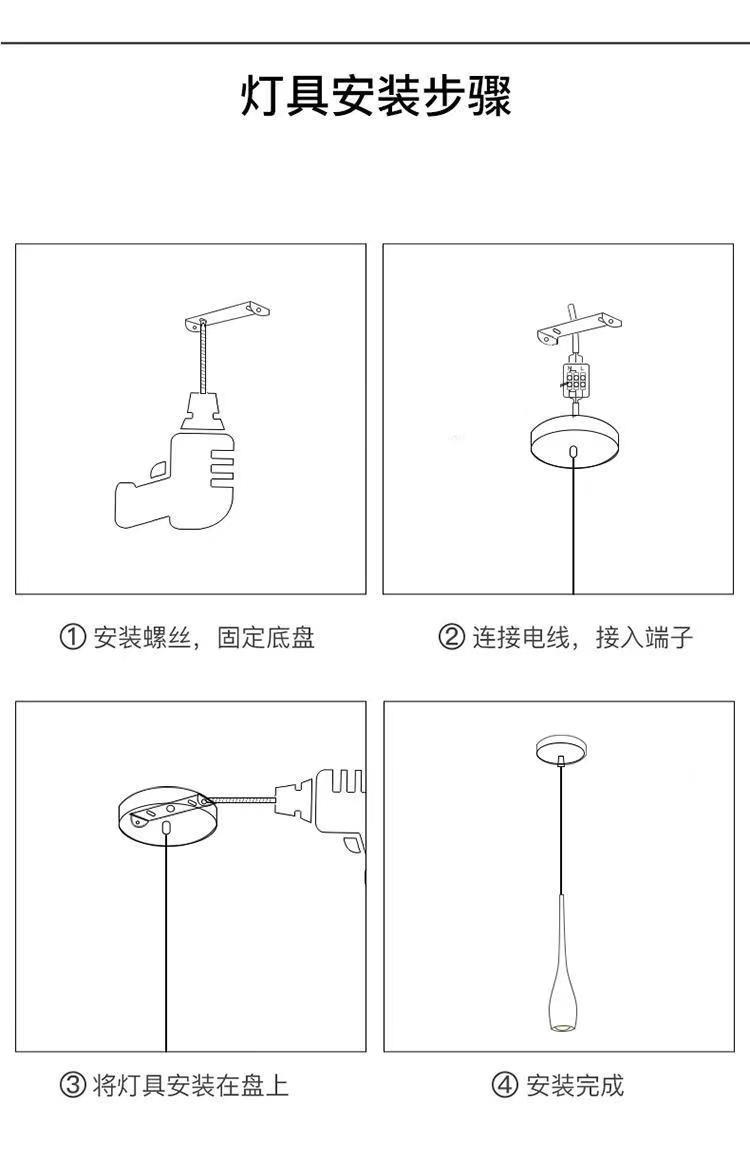 灯具安装步骤

① 安装螺丝，固定底盘

② 连接电线，接入端子

③ 将灯具安装在盘上

④ 安装完成