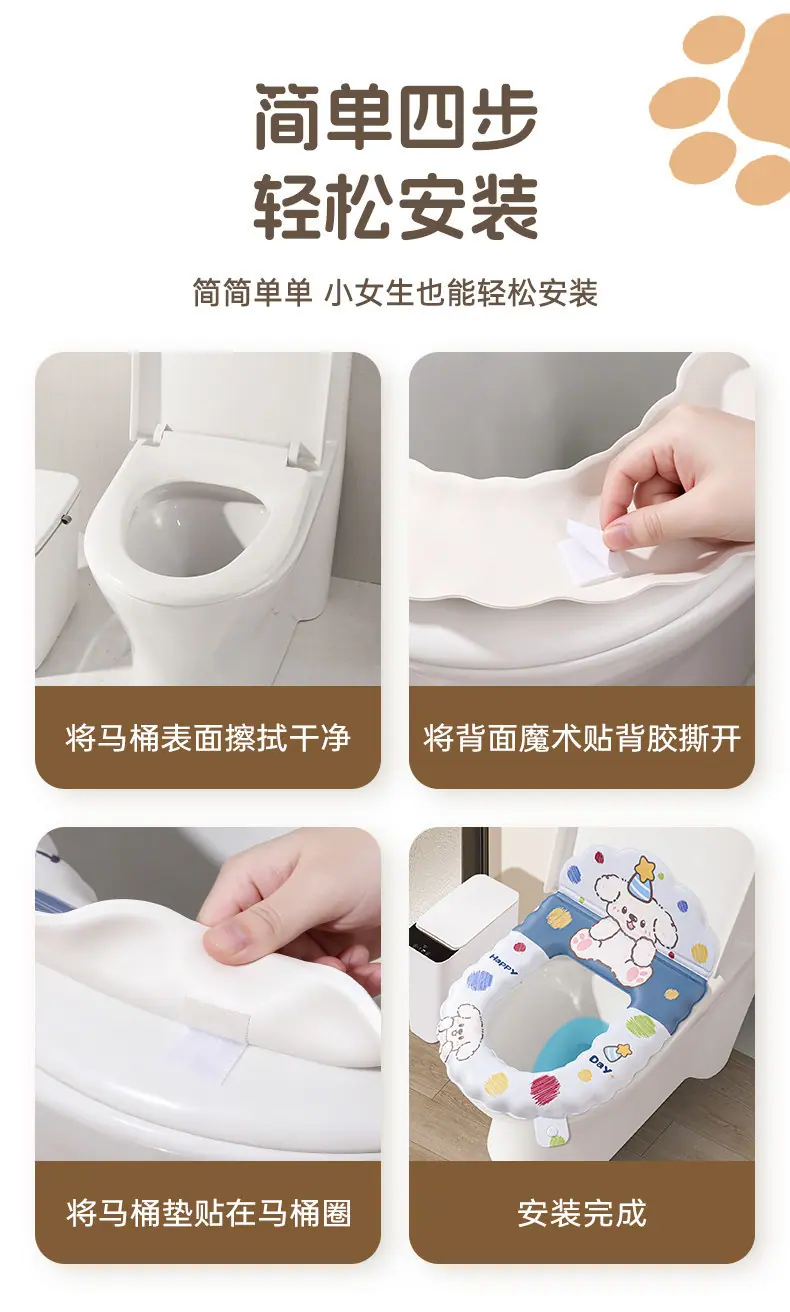 简单四步
轻松安装

简简单单 小女生也能轻松安装

将马桶表面擦拭干净

将背面魔术贴背胶撕开

将马桶垫贴在马桶圈

Happy
Day

安装完成