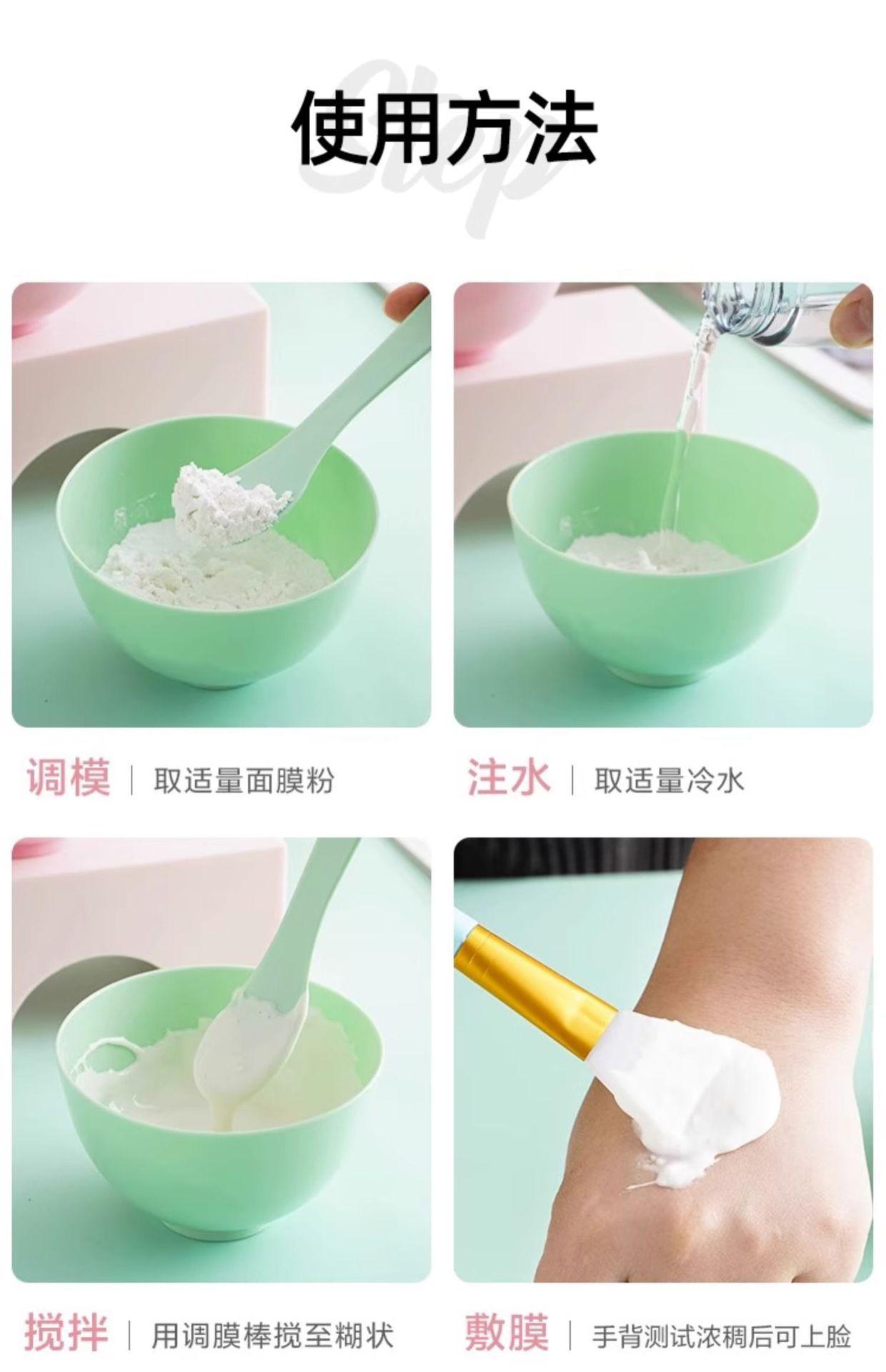 Step

使用方法

调模 | 取适量面膜粉

注水 | 取适量冷水

搅拌 | 用调膜棒搅至糊状

敷膜 | 手背测试浓稠后可上脸