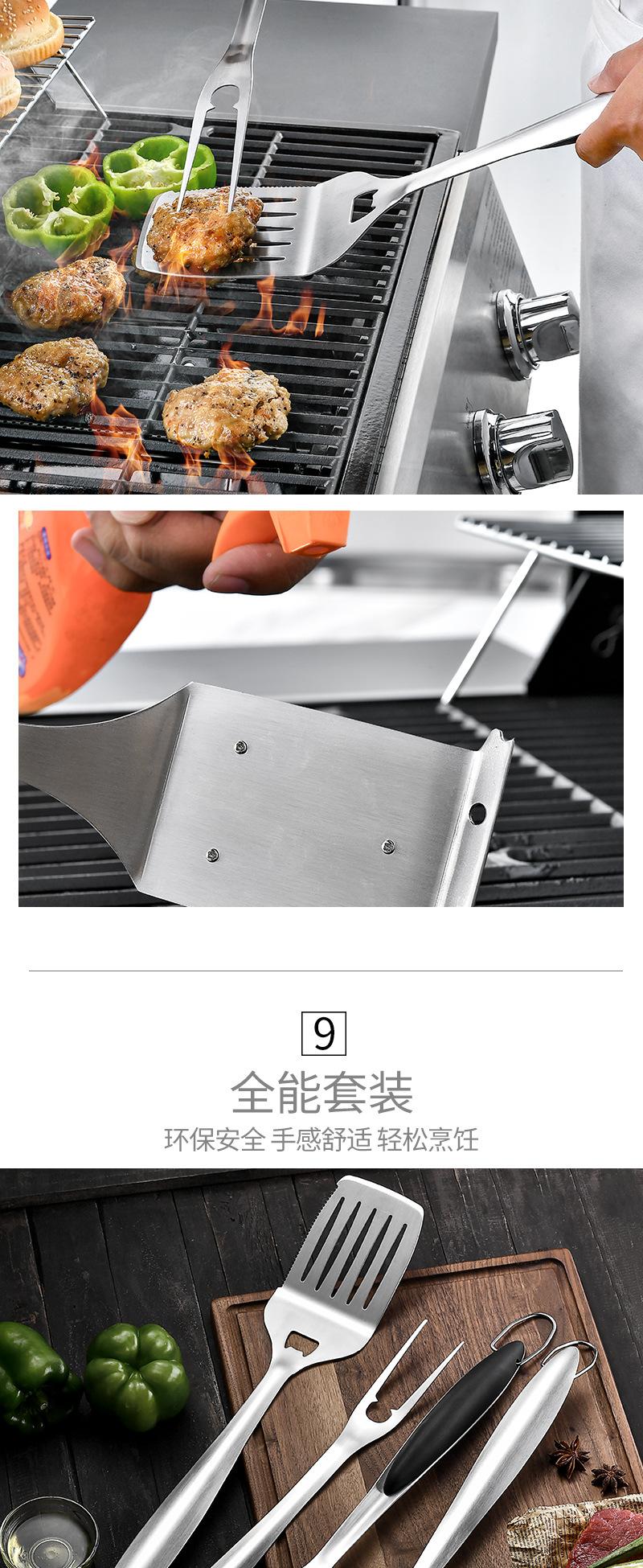 9

全能套装

环保安全 手感舒适 轻松烹饪