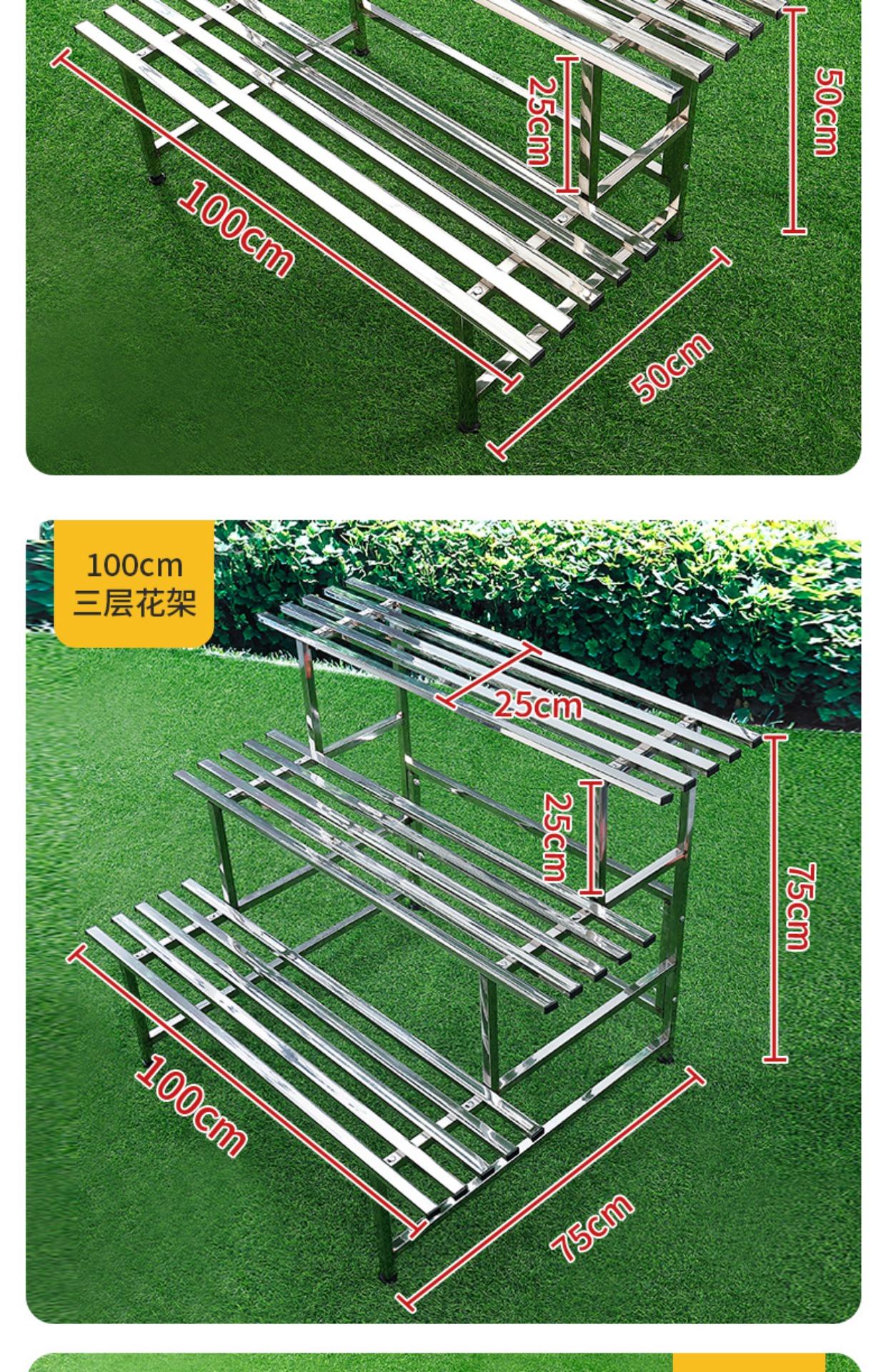 25cm
50cm
100cm
50cm

100cm
三层花架
25cm
25cm
75cm
100cm
75cm