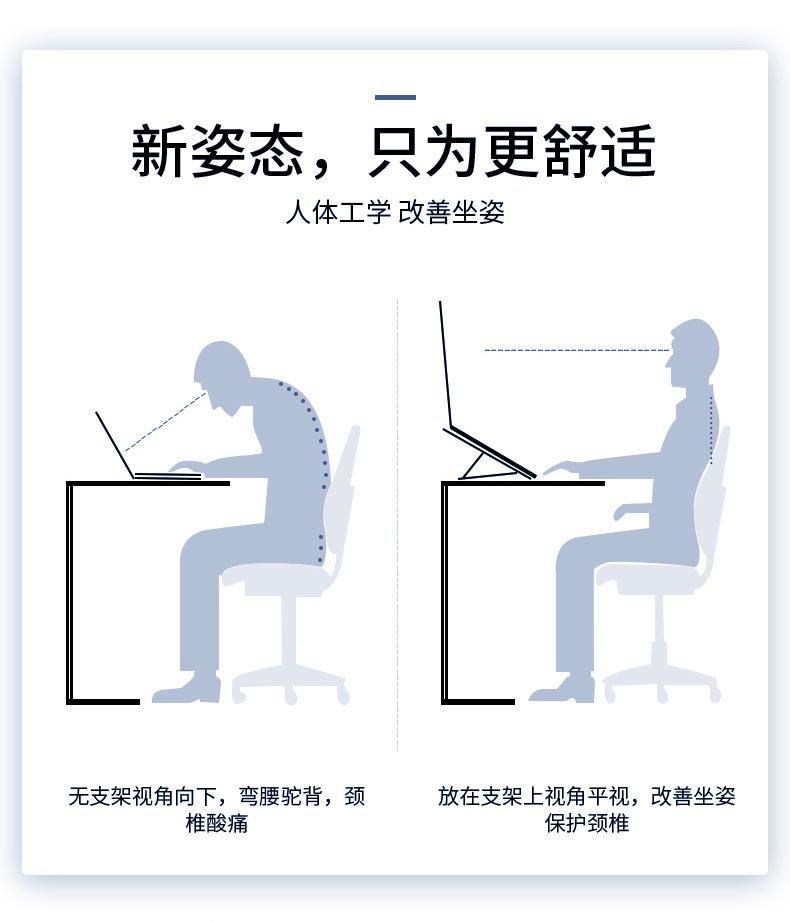 新姿态，只为更舒适

人体工学 改善坐姿

无支架视角向下，弯腰驼背，颈椎酸痛

放在支架上视角平视，改善坐姿保护颈椎