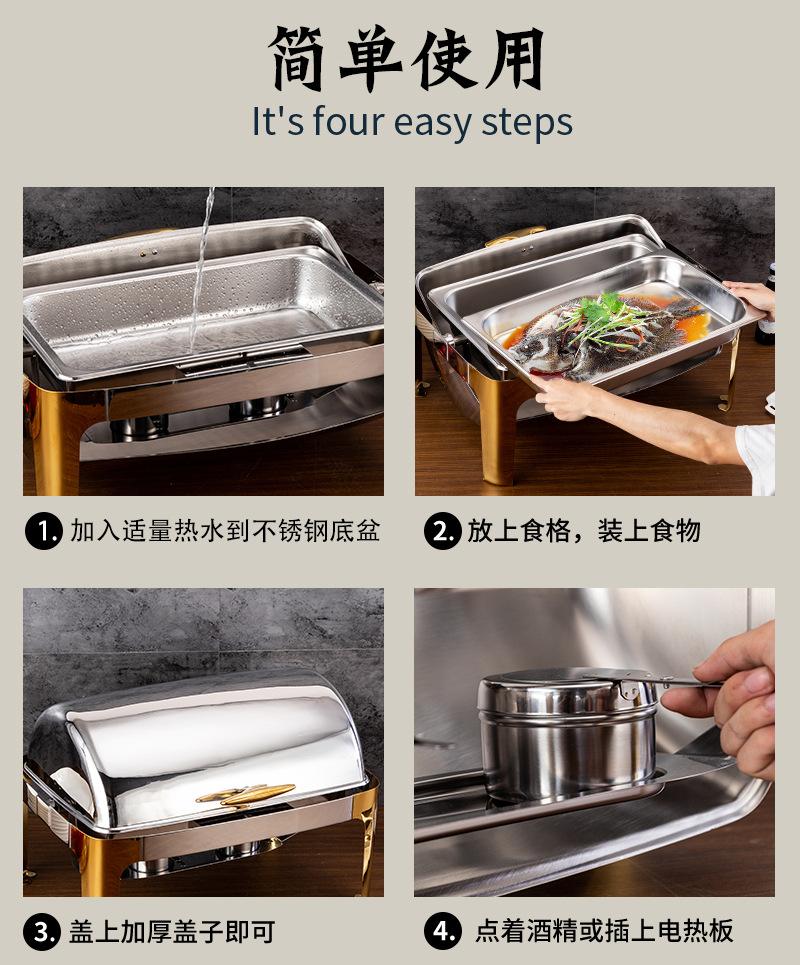 简单使用

It's four easy steps

1. 加入适量热水到不锈钢底盆

2. 放上食格，装上食物

3. 盖上加厚盖子即可

4. 点着酒精或插上电热板