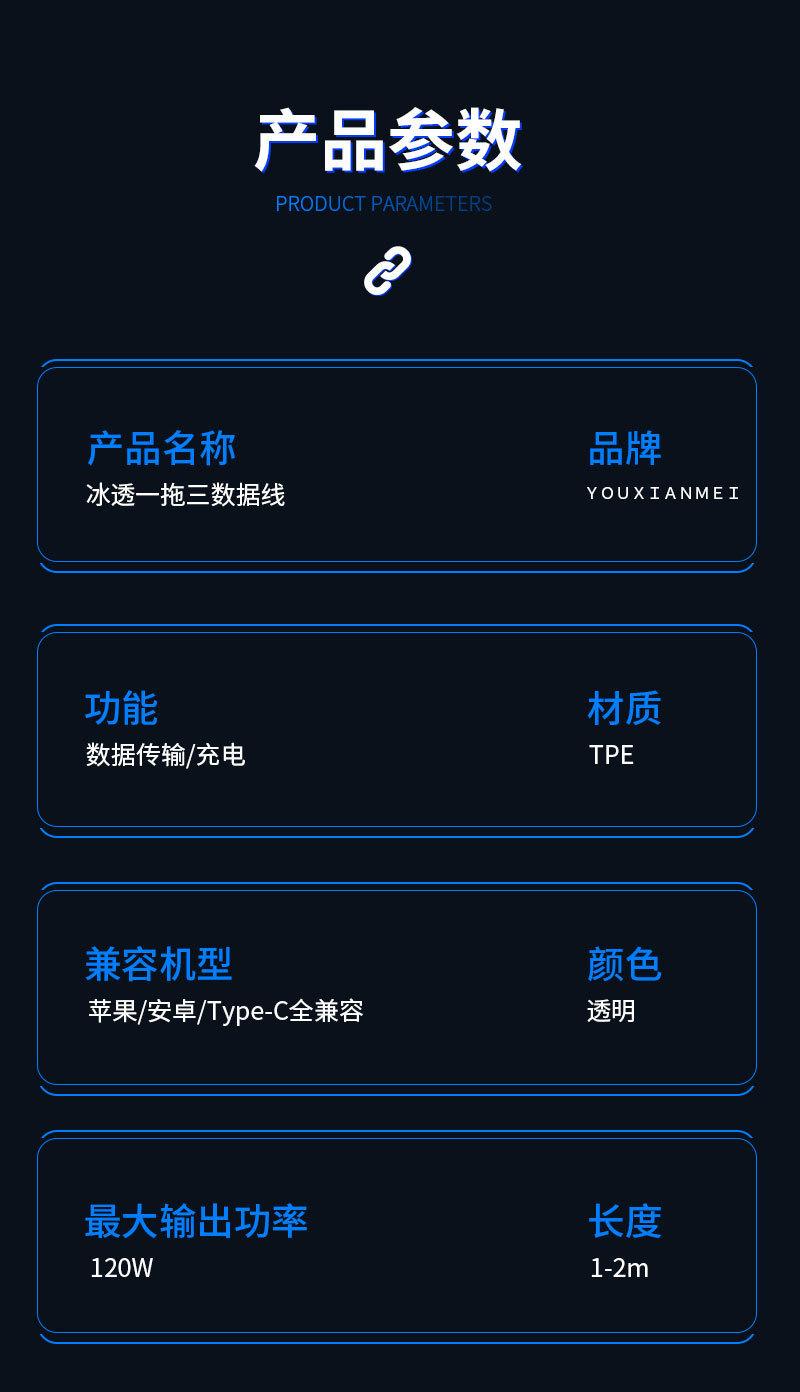 产品参数
PRODUCT PARAMETERS

产品名称
冰透一拖三数据线

品牌
YOUXIANMEI

功能
数据传输/充电

材质
TPE

兼容机型
苹果/安卓/Type-C全兼容

颜色
透明

最大输出功率
120W

长度
1-2m