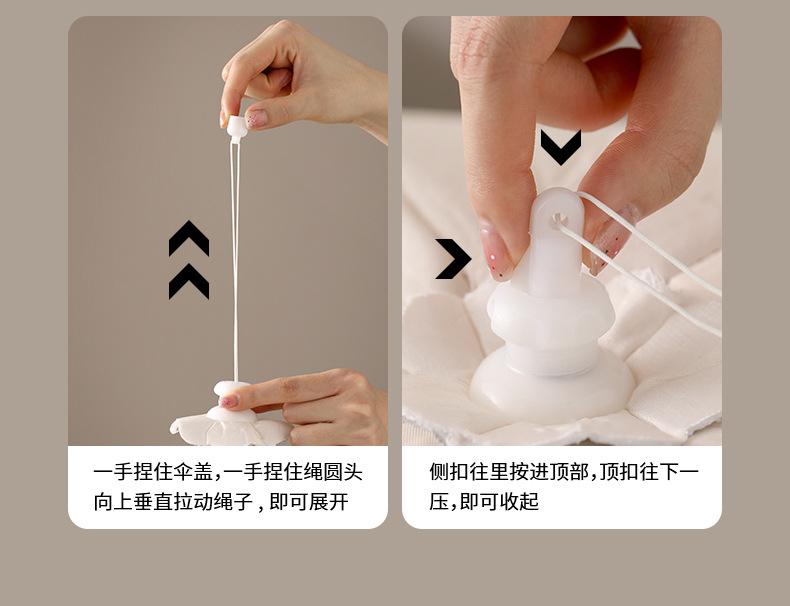 一手捏住伞盖，一手捏住绳圆头向上垂直拉动绳子，即可展开

侧扣往里按进顶部，顶扣往下一压，即可收起