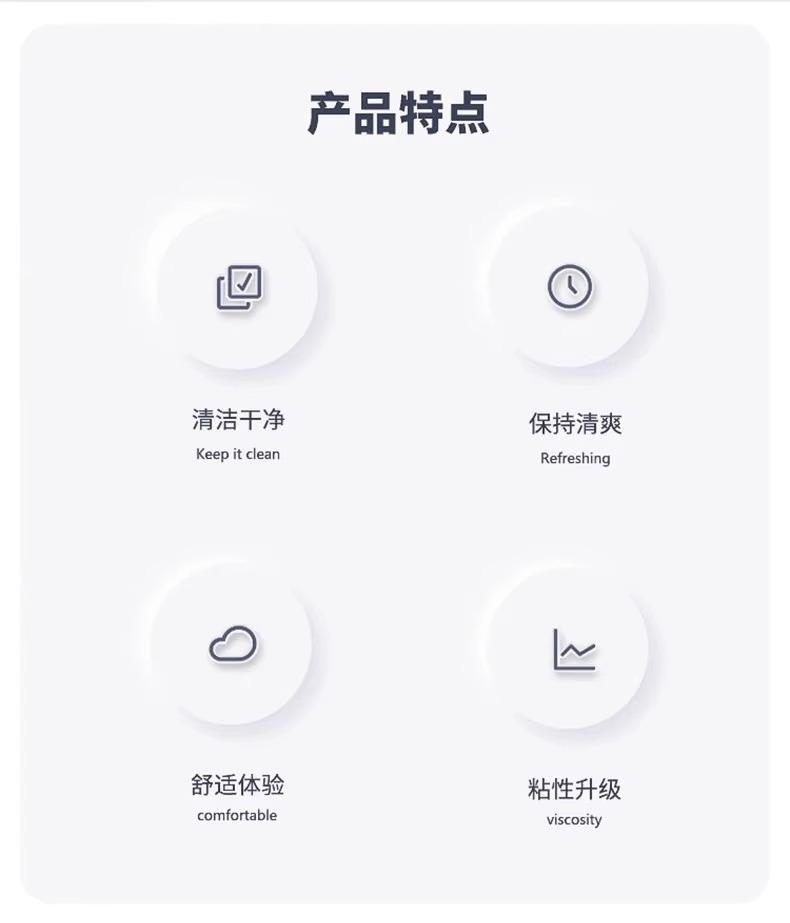 产品特点

清洁干净
Keep it clean

保持清爽
Refreshing

舒适体验
comfortable

粘性升级
viscosity