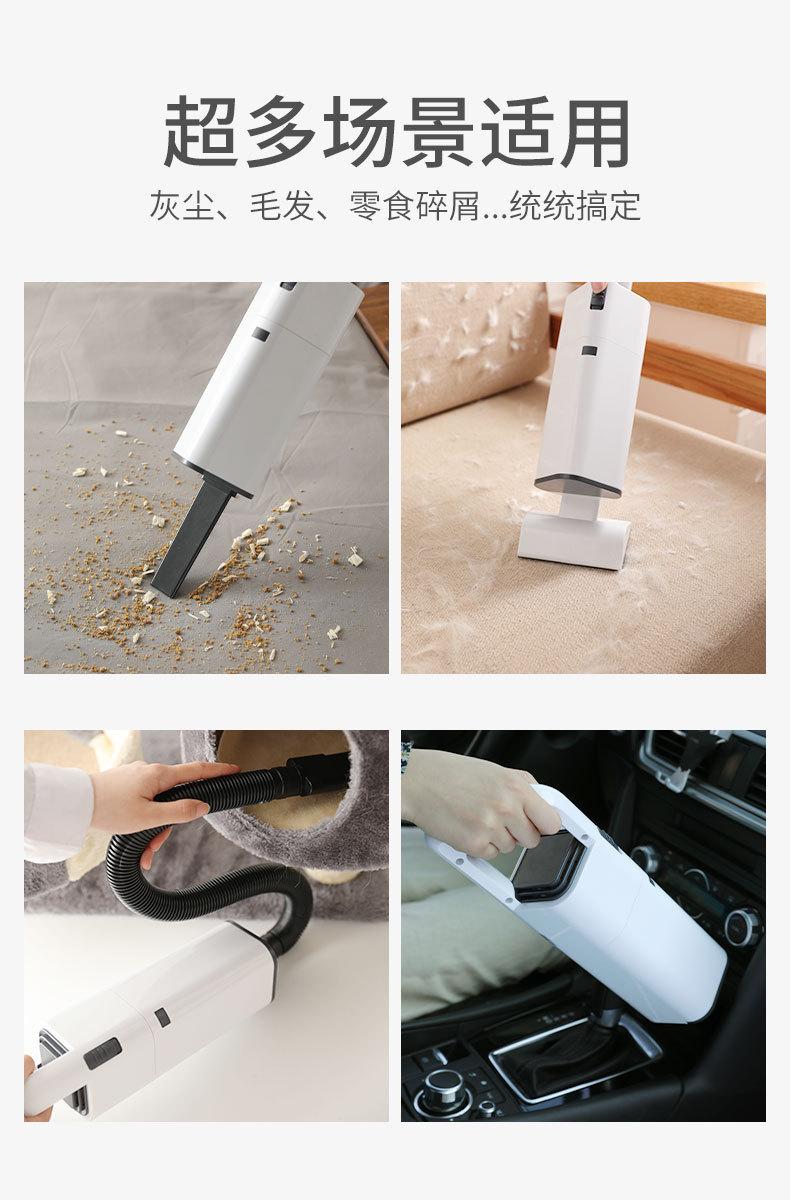 超多场景适用

灰尘、毛发、零食碎屑...统统搞定