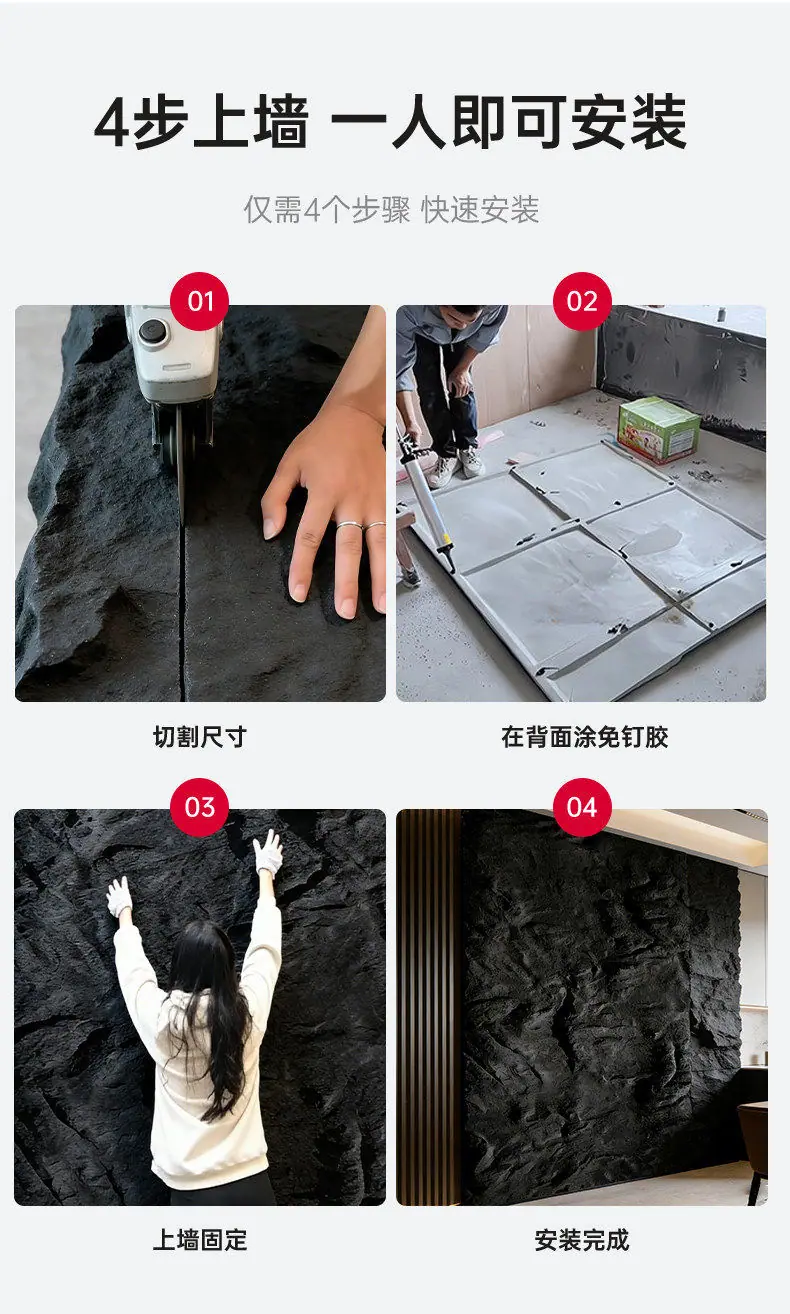 4步上墙 一人即可安装

仅需4个步骤 快速安装

01

切割尺寸

02

在背面涂免钉胶

03

上墙固定

04

安装完成