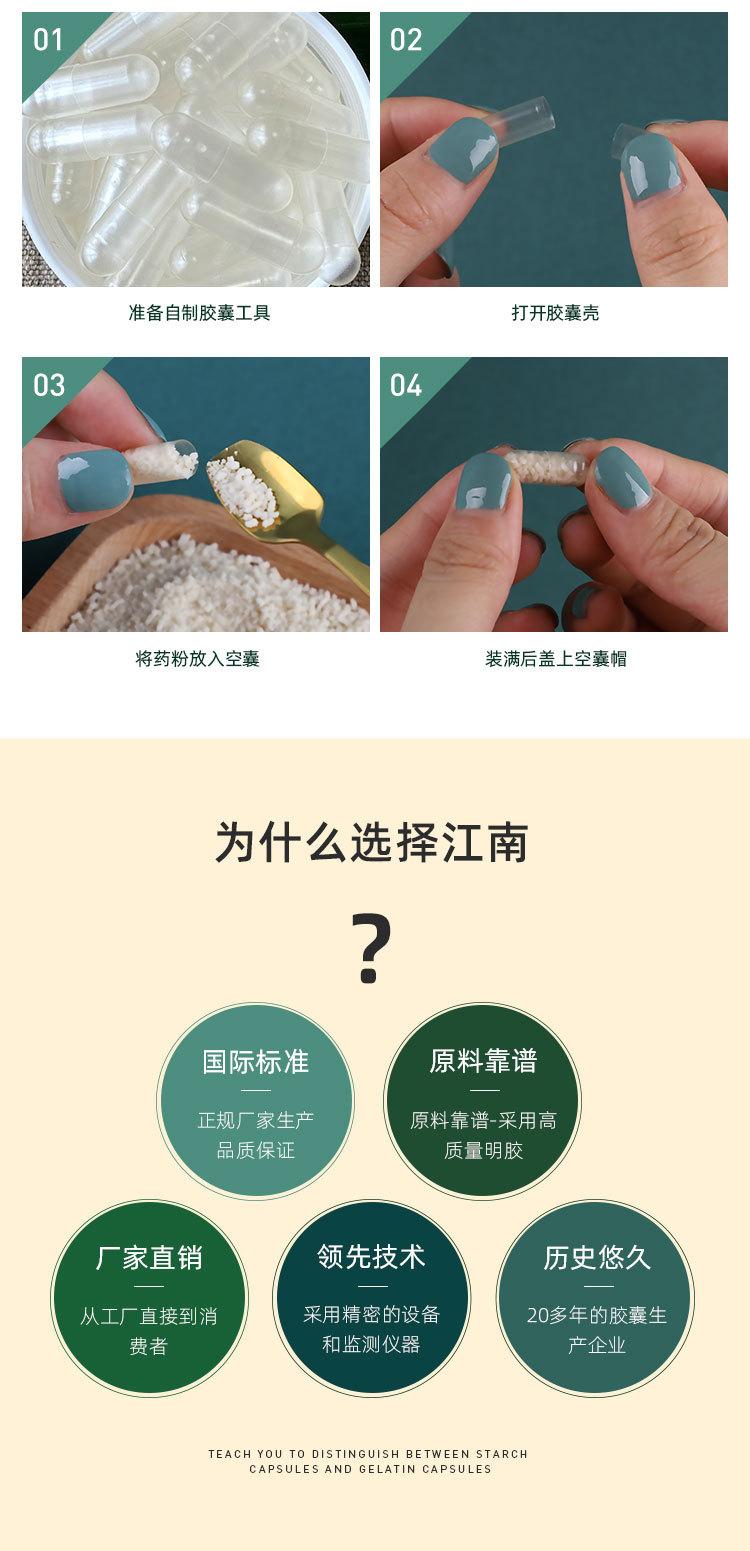 01

准备自制胶囊工具

02

打开胶囊壳

03

将药粉放入空囊

04

装满后盖上空囊帽

为什么选择江南

?

国际标准

正规厂家生产品质保证

原料靠谱

原料靠谱-采用高质量明胶

厂家直销

从工厂直接到消费者

领先技术

采用精密的设备和监测仪器

历史悠久

20多年的胶囊生产企业

TEACH YOU TO DISTINGUISH BETWEEN STARCH CAPSULES AND GELATIN CAPSULES