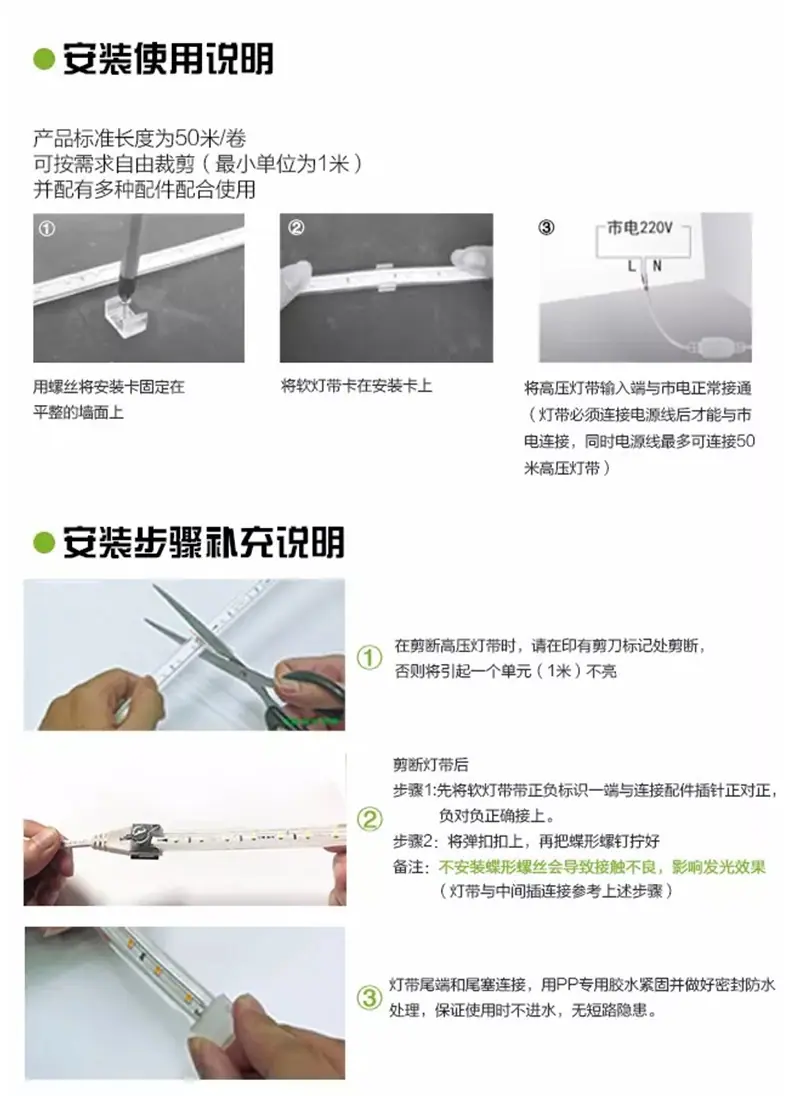 安装使用说明

产品标准长度为50米/卷
可按需求自由裁剪（最小单位为1米）
并配有多种配件配合使用

①

用螺丝将安装卡固定在平整的墙面上

②

将软灯带卡在安装卡上

③

市电220V

L N

将高压灯带输入端与市电正常接通（灯带必须连接电源线后才能与市电连接，同时电源线最多可连接50米高压灯带）

安装步骤补充说明

① 在剪断高压灯带时，请在印有剪刀标记处剪断，否则将引起一个单元（1米）不亮

② 剪断灯带后
步骤1:先将软灯带带正负标识一端与连接配件插针正对正，负对负正确接上。
步骤2：将弹扣扣上，再把蝶形螺钉拧好
备注：不安装蝶形螺丝会导致接触不良，影响发光效果
（灯带与中间插连接参考上述步骤）

③ 灯带尾端和尾塞连接，用PP专用胶水紧固并做好密封防水处理，保证使用时不进水，无短路隐患。