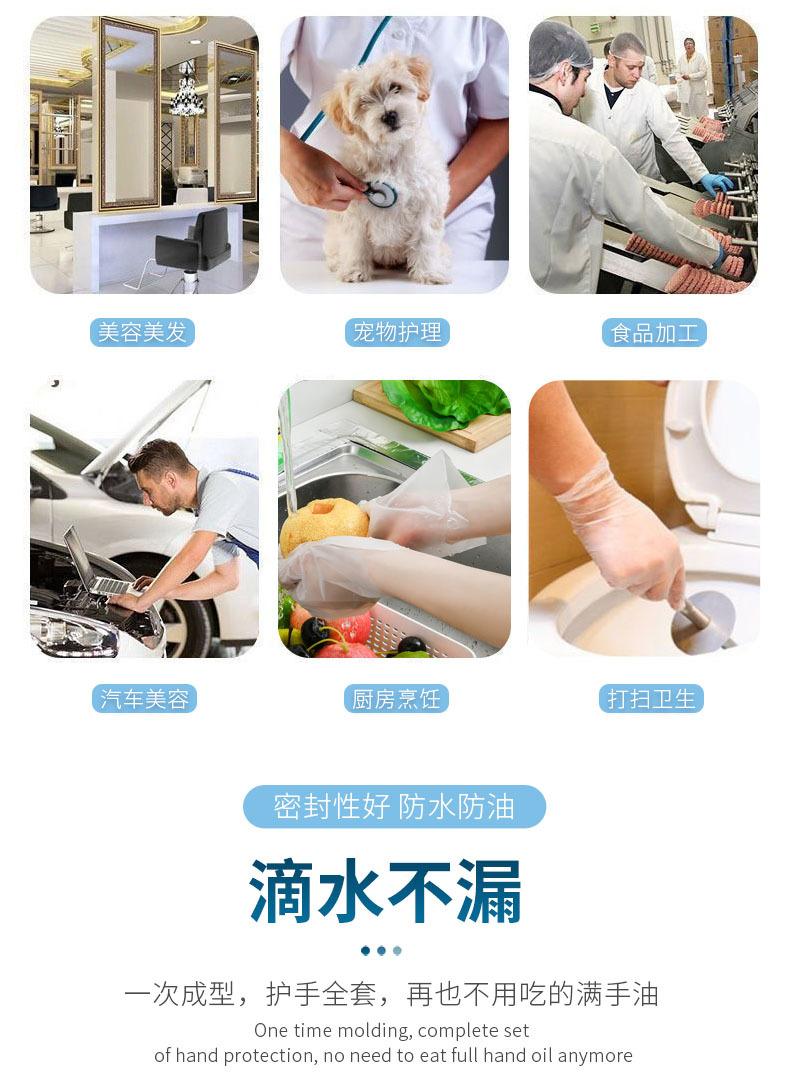 美容美发

宠物护理

食品加工

汽车美容

厨房烹饪

打扫卫生

密封性好 防水防油

滴水不漏

一次成型，护手全套，再也不用吃的满手油

One time molding, complete set of hand protection, no need to eat full hand oil anymore