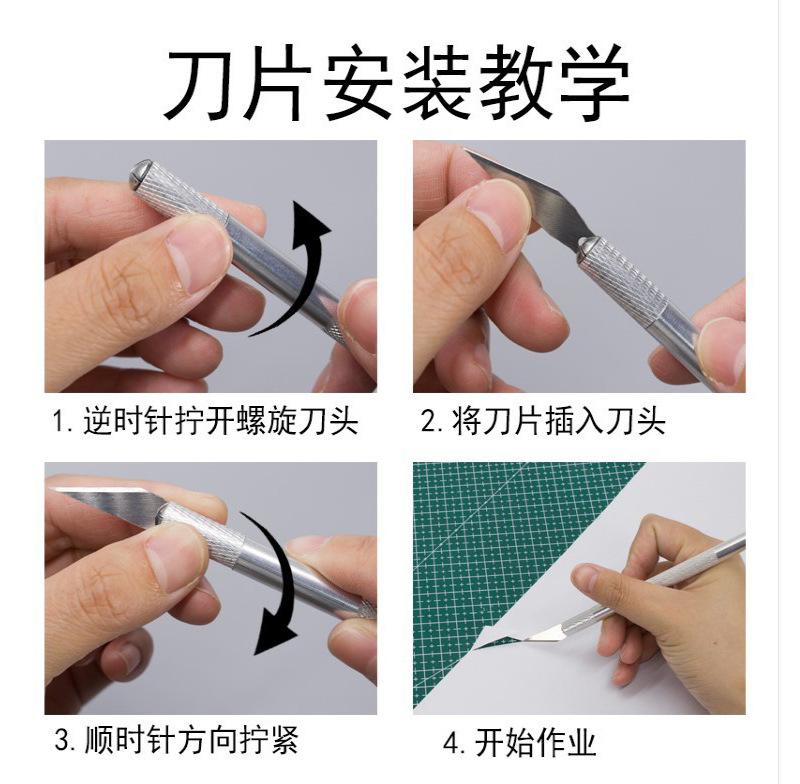 刀片安装教学

1. 逆时针拧开螺旋刀头

2. 将刀片插入刀头

3. 顺时针方向拧紧

4. 开始作业