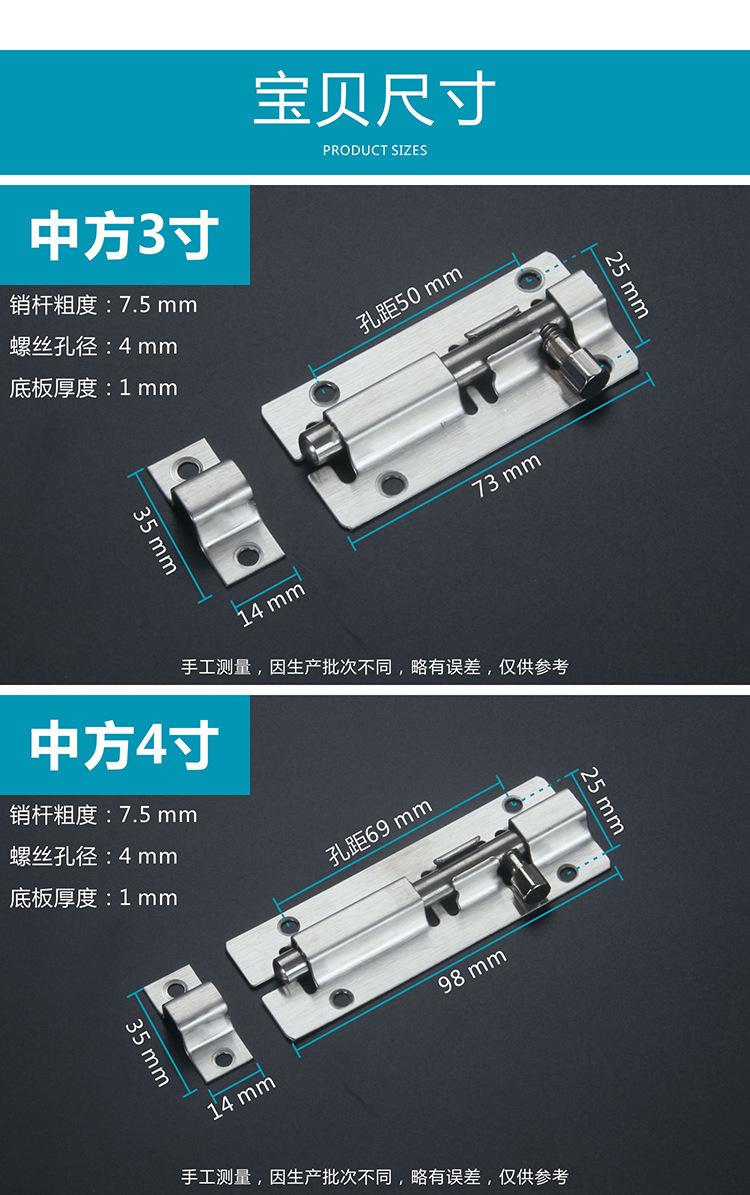 宝贝尺寸

PRODUCT SIZES

中方3寸

销杆粗度：7.5 mm

螺丝孔径：4 mm

底板厚度：1 mm

孔距50 mm

25 mm

73 mm

35 mm

14 mm

手工测量，因生产批次不同，略有误差，仅供参考

中方4寸

销杆粗度：7.5 mm

螺丝孔径：4 mm

底板厚度：1 mm

孔距69 mm

25 mm

98 mm

35 mm

14 mm

手工测量，因生产批次不同，略有误差，仅供参考