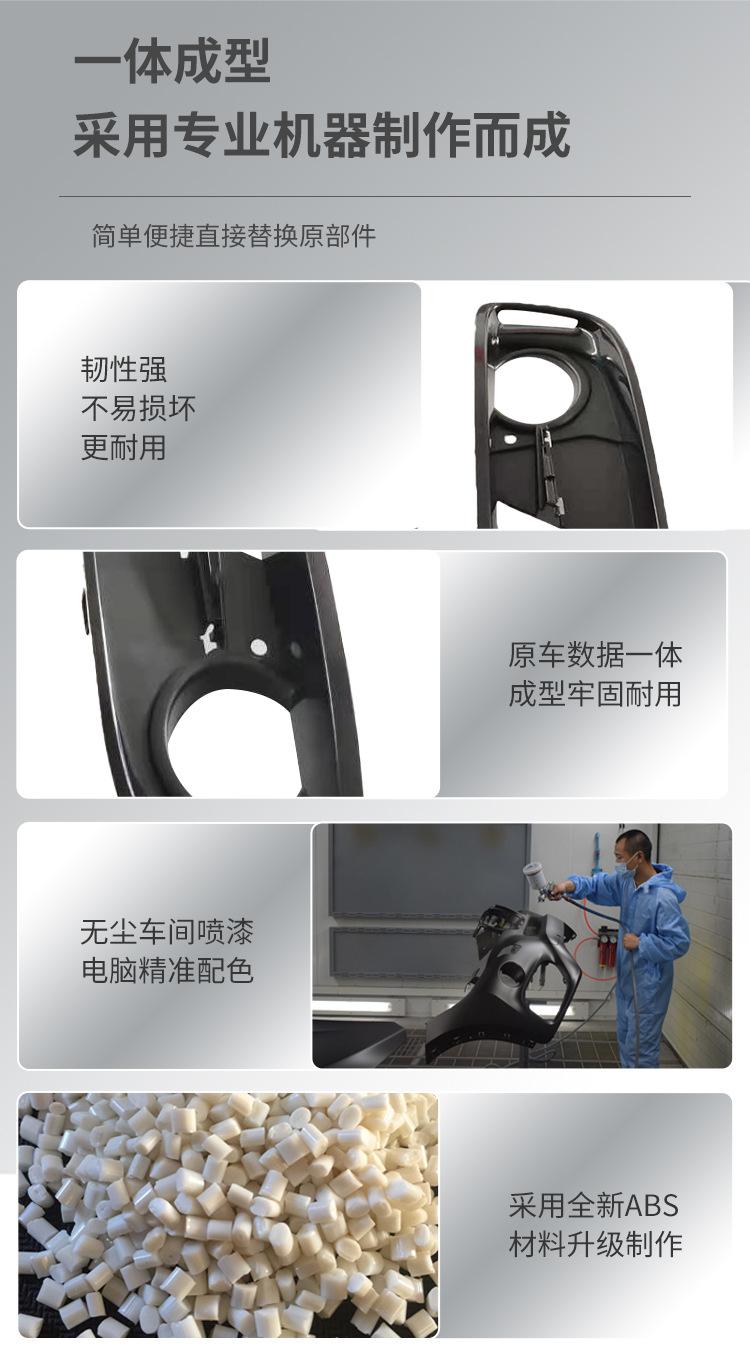 一体成型
采用专业机器制作而成

简单便捷直接替换原部件

韧性强
不易损坏
更耐用

原车数据一体
成型牢固耐用

无尘车间喷漆
电脑精准配色

采用全新ABS
材料升级制作