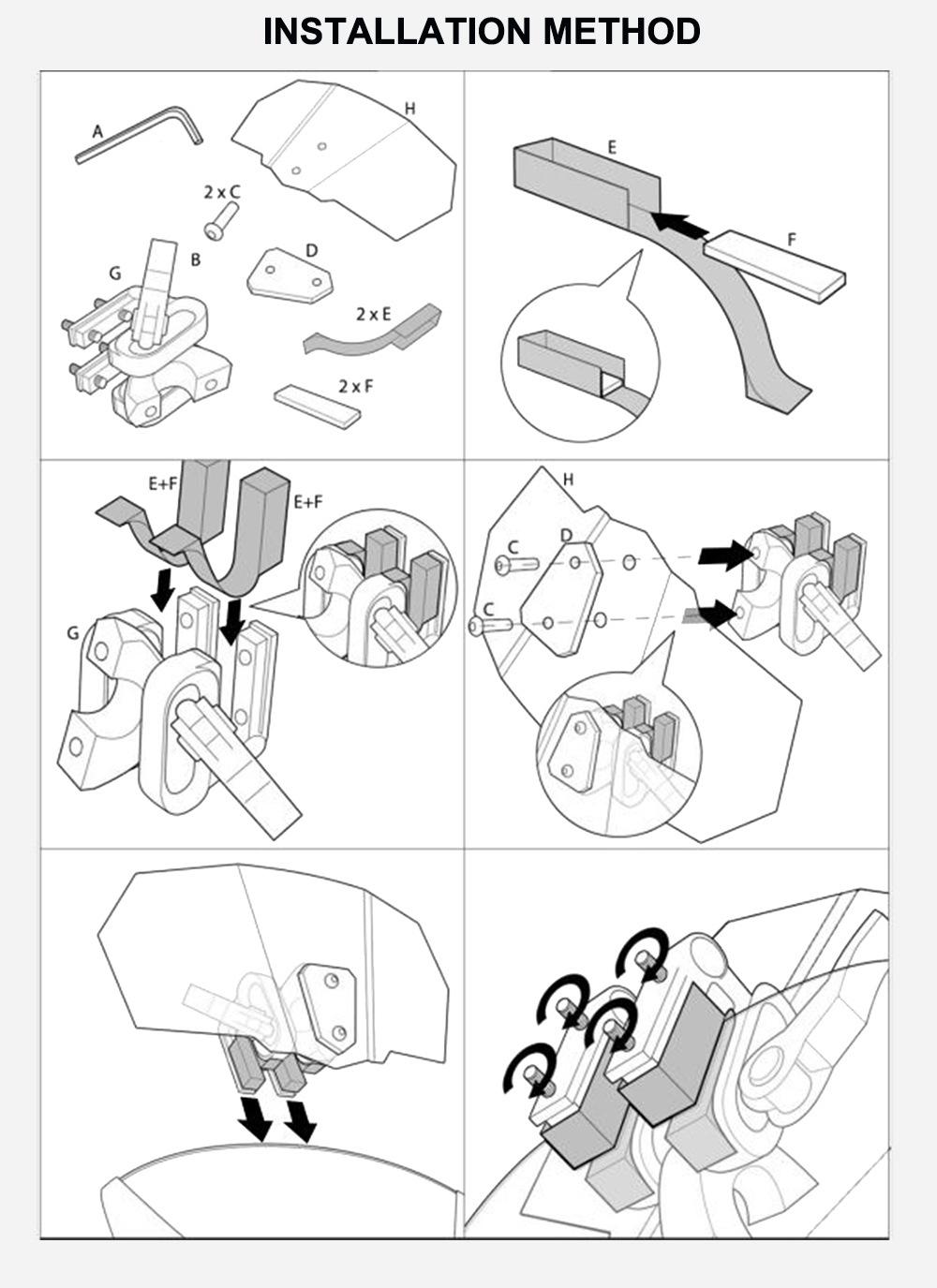 INSTALLATION METHOD

A
H
2 x C
G
B
D
2 x E
2 x F

E
F

E+F
E+F
G

H
C
D
C