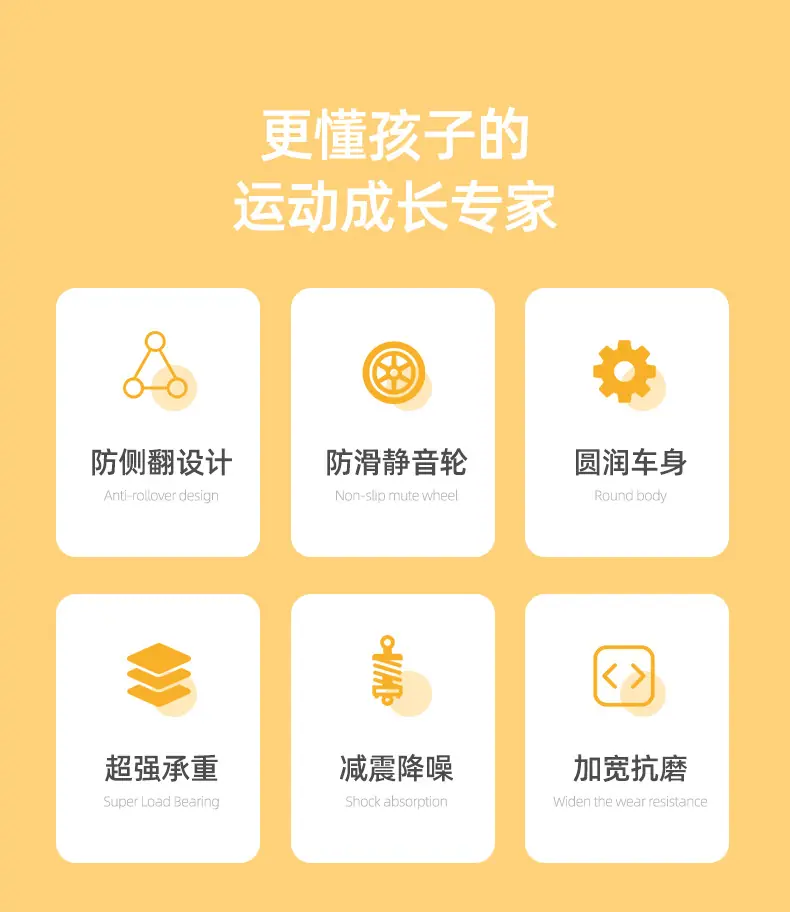 更懂孩子的
运动成长专家

防侧翻设计
Anti-rollover design

防滑静音轮
Non-slip mute wheel

圆润车身
Round body

超强承重
Super Load Bearing

减震降噪
Shock absorption

加宽抗磨
Widen the wear resistance