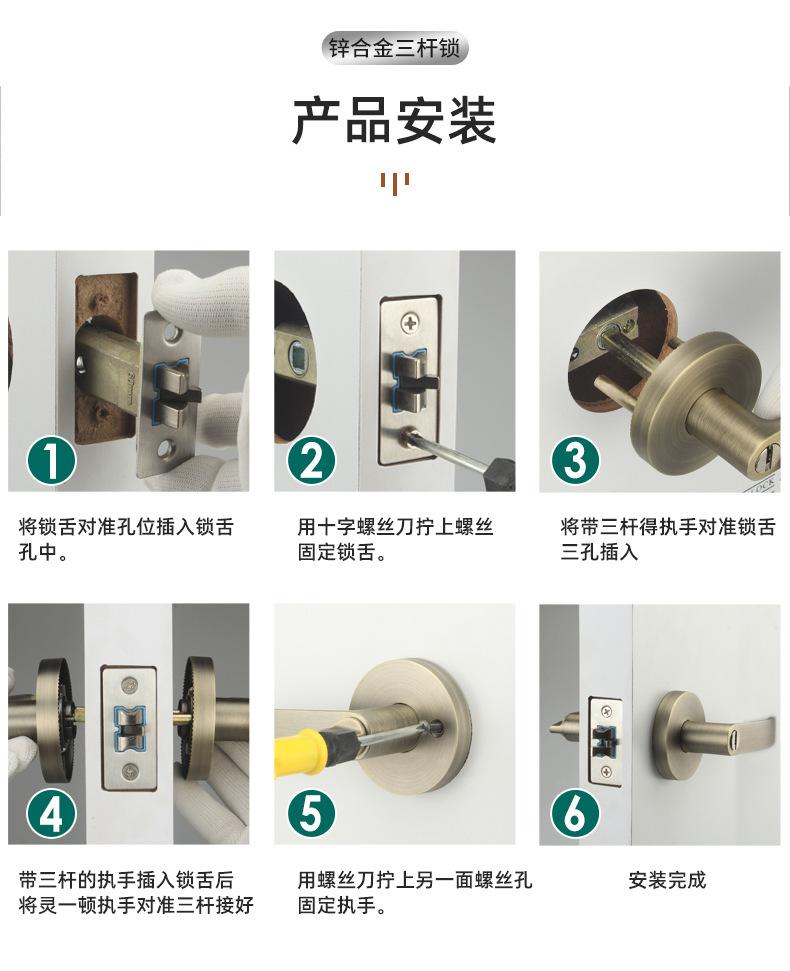 锌合金三杆锁

产品安装

1

将锁舌对准孔位插入锁舌孔中。

2

用十字螺丝刀拧上螺丝固定锁舌。

3

将带三杆得执手对准锁舌三孔插入

4

带三杆的执手插入锁舌后将灵一顿执手对准三杆接好

5

用螺丝刀拧上另一面螺丝孔固定执手。

6

安装完成