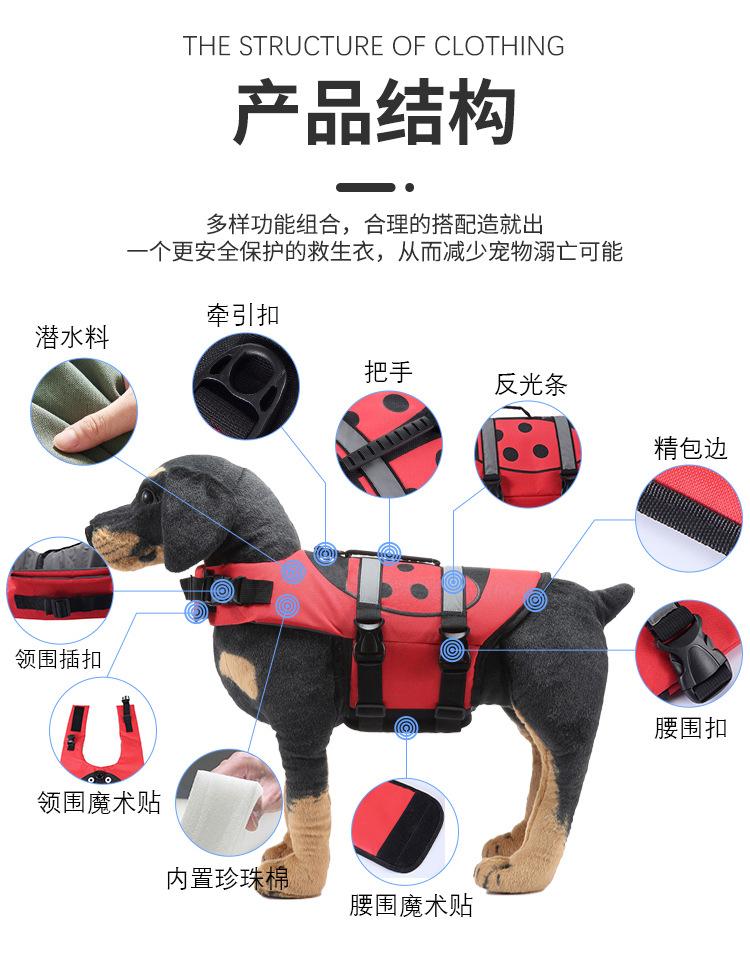 THE STRUCTURE OF CLOTHING

产品结构

多样功能组合，合理的搭配造就出
一个更安全保护的救生衣，从而减少宠物溺亡可能

潜水料

牵引扣

把手

反光条

精包边

领围插扣

腰围扣

领围魔术贴

内置珍珠棉

腰围魔术贴