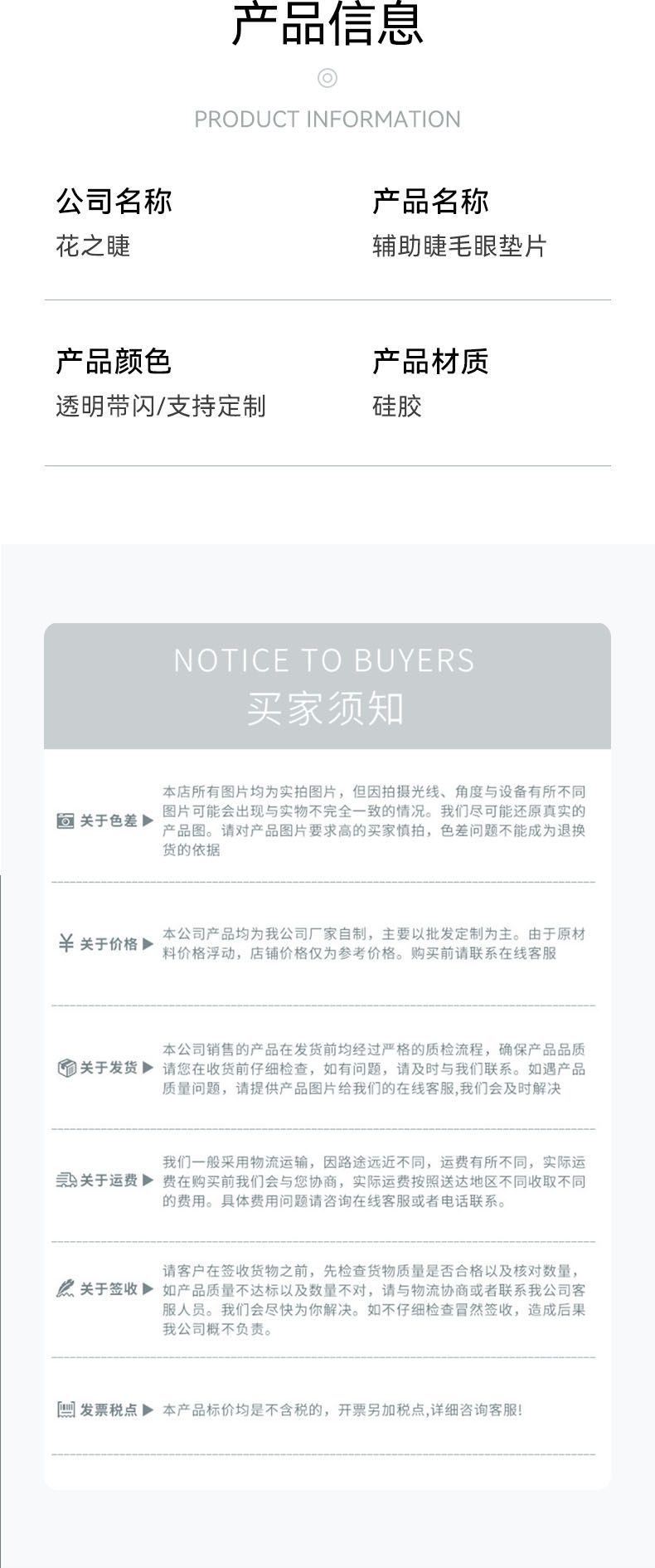 产品信息

PRODUCT INFORMATION

公司名称
花之睫

产品名称
辅助睫毛眼垫片

产品颜色
透明带闪/支持定制

产品材质
硅胶

NOTICE TO BUYERS
买家须知

关于色差 ▶ 本店所有图片均为实拍图片，但因拍摄光线、角度与设备有所不同图片可能会出现与实物不完全一致的情况。我们尽可能还原真实的产品图。请对产品图片要求高的买家慎拍，色差问题不能成为退换货的依据

关于价格 ▶ 本公司产品均为我公司厂家自制，主要以批发定制为主。由于原材料价格浮动，店铺价格仅为参考价格。购买前请联系在线客服

关于发货 ▶ 本公司销售的产品在发货前均经过严格的质检流程，确保产品品质请您在收货前仔细检查，如有问题，请及时与我们联系。如遇产品质量问题，请提供产品图片给我们的在线客服,我们会及时解决

关于运费 ▶ 我们一般采用物流运输，因路途远近不同，运费有所不同，实际运费在购买前我们会与您协商，实际运费按照送达地区不同收取不同的费用。具体费用问题请咨询在线客服或者电话联系。

关于签收 ▶ 请客户在签收货物之前，先检查货物质量是否合格以及核对数量，如产品质量不达标以及数量不对，请与物流协商或者联系我公司客服人员。我们会尽快为你解决。如不仔细检查冒然签收，造成后果我公司概不负责。

发票税点 ▶ 本产品标价均是不含税的，开票另加税点,详细咨询客服!