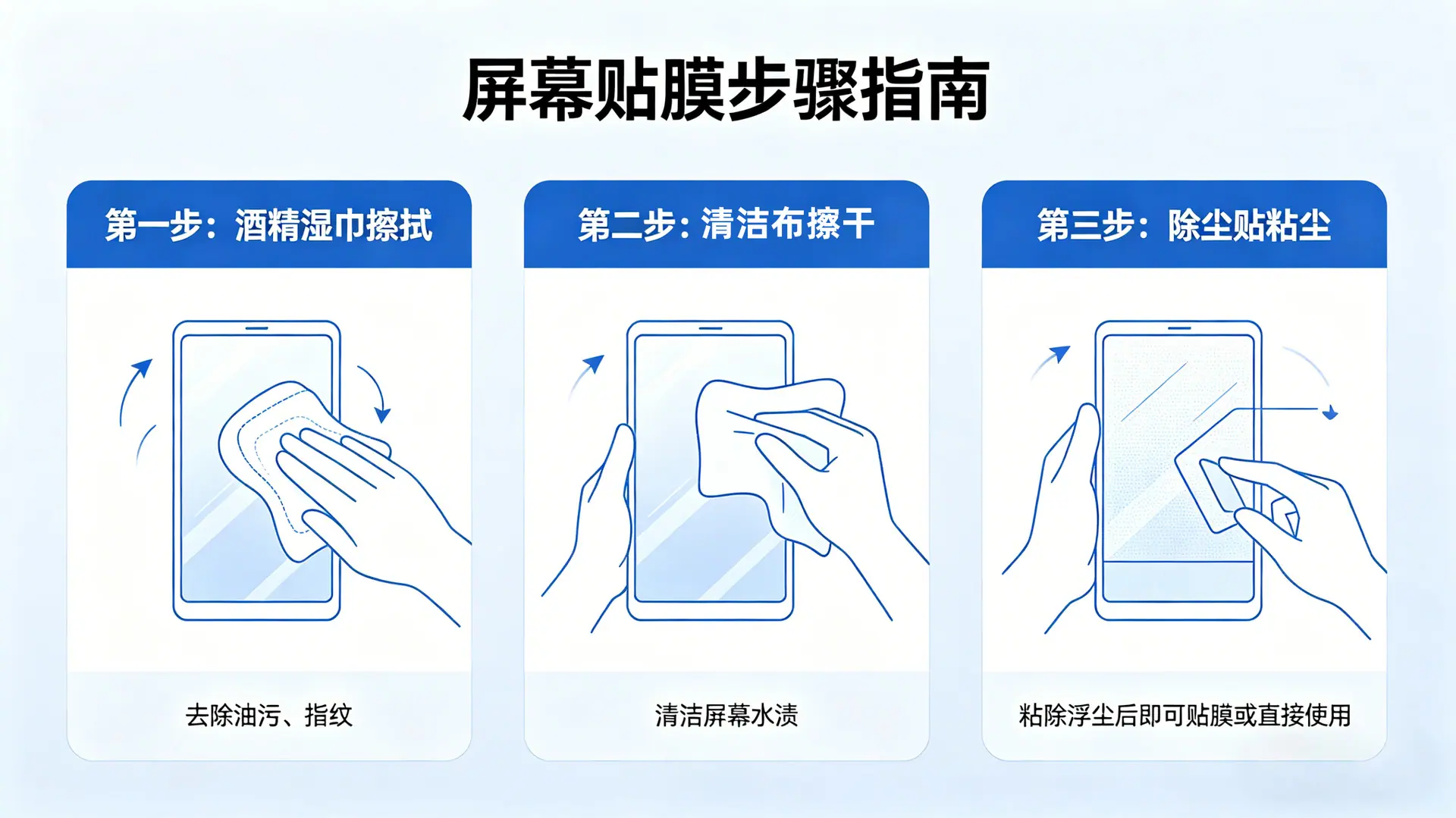 屏幕贴膜步骤指南

第一步：酒精湿巾擦拭

去除油污、指纹

第二步：清洁布擦干

清洁屏幕水渍

第三步：除尘贴粘尘

粘除浮尘后即可贴膜或直接使用