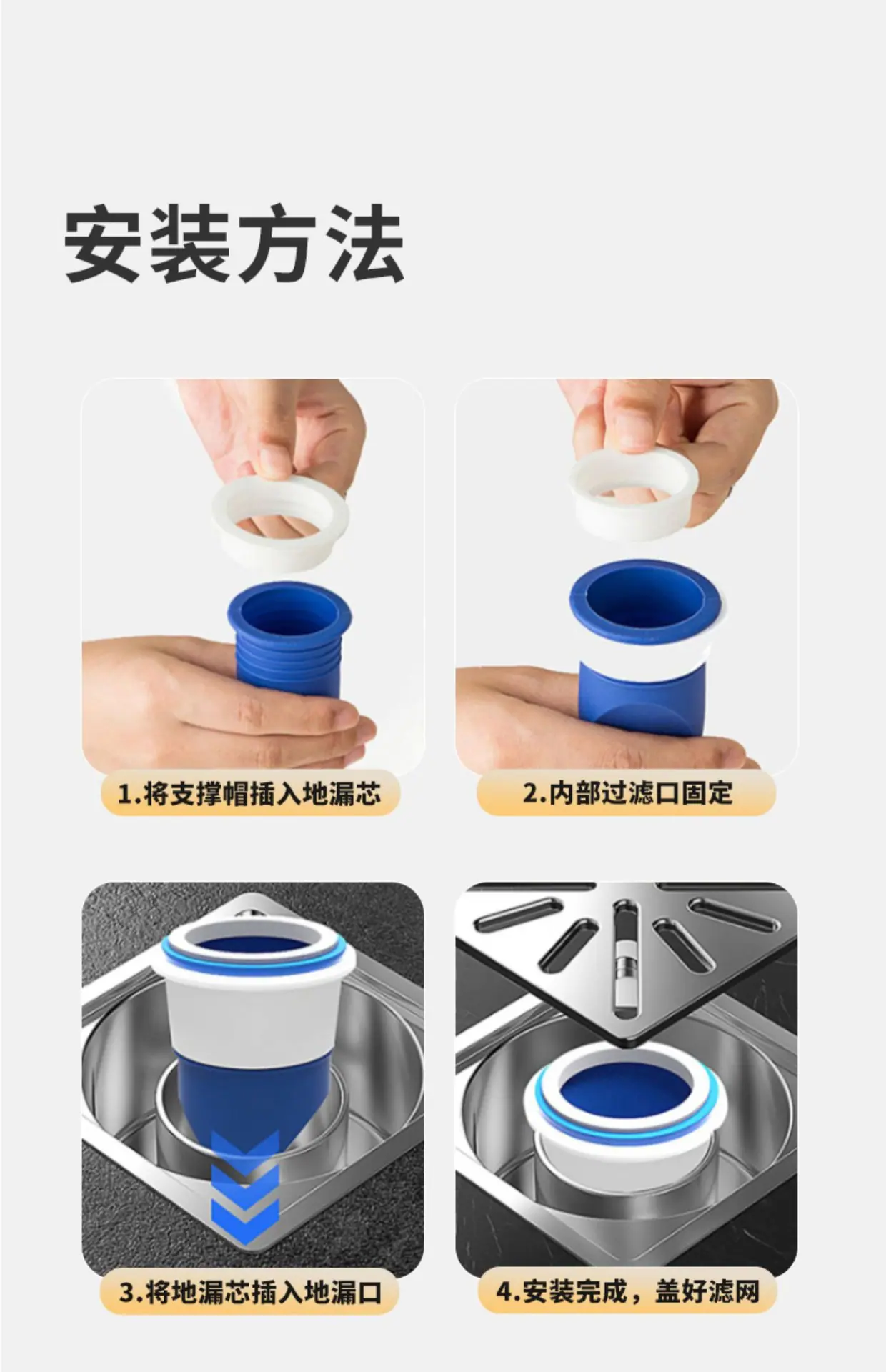 安装方法

1.将支撑帽插入地漏芯

2.内部过滤口固定

3.将地漏芯插入地漏口

4.安装完成，盖好滤网