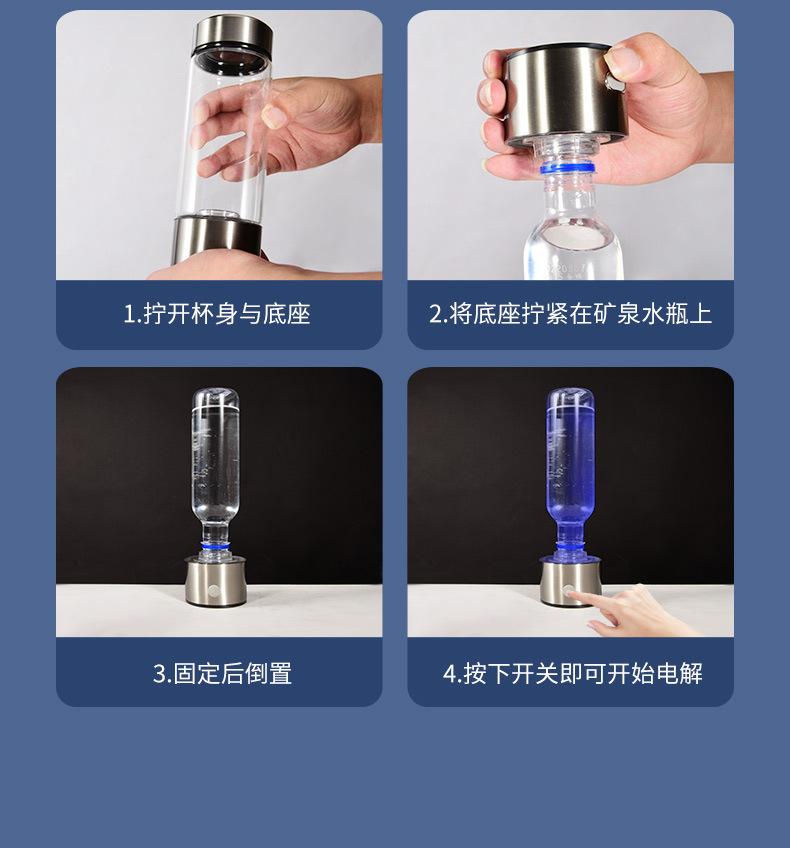 1.拧开杯身与底座

2.将底座拧紧在矿泉水瓶上

3.固定后倒置

4.按下开关即可开始电解