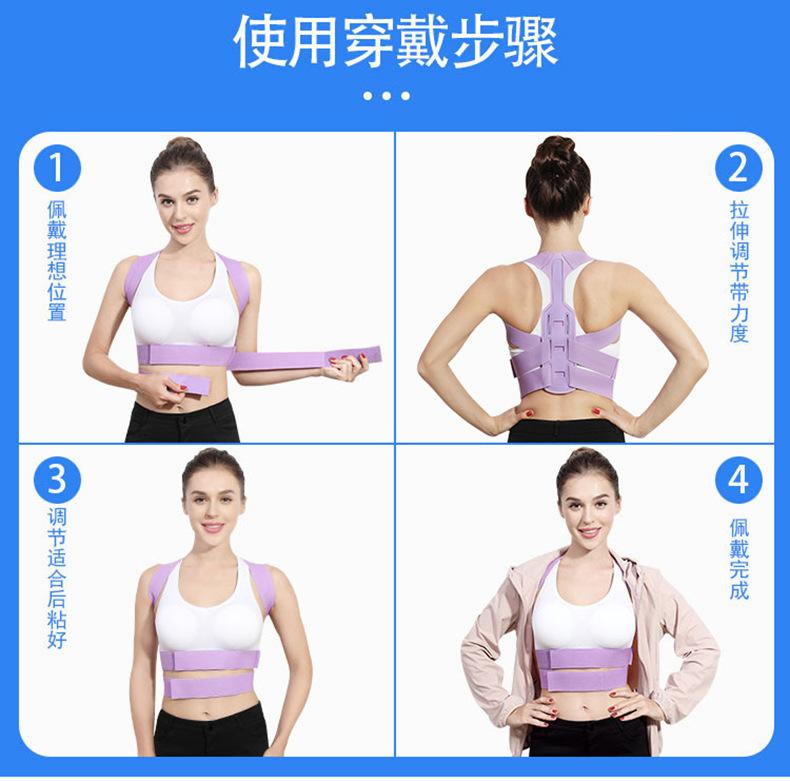 使用穿戴步骤

1
佩戴理想位置

2
拉伸调节带力度

3
调节适合后粘好

4
佩戴完成