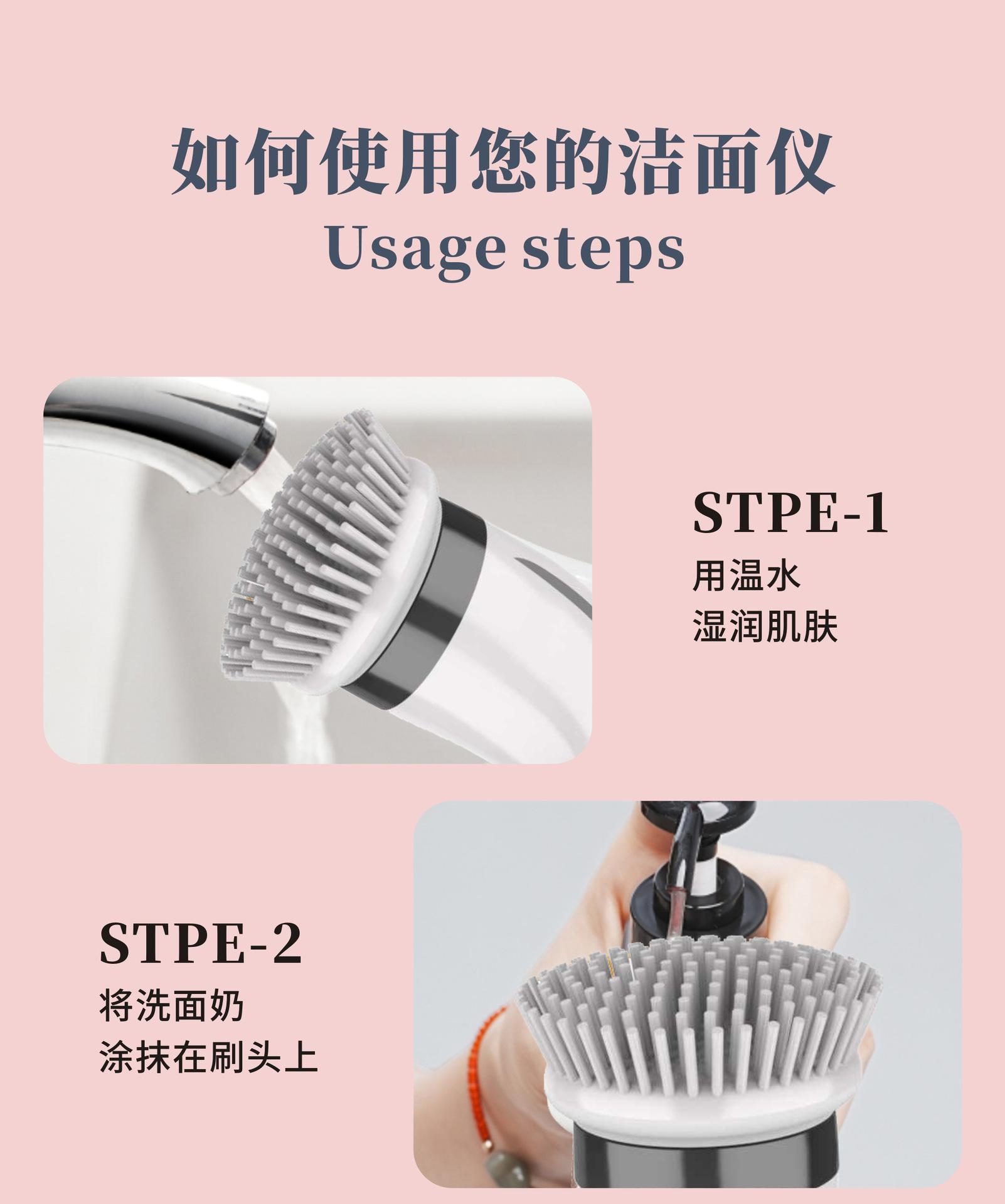 如何使用您的洁面仪
Usage steps

STPE-1
用温水
湿润肌肤

STPE-2
将洗面奶
涂抹在刷头上